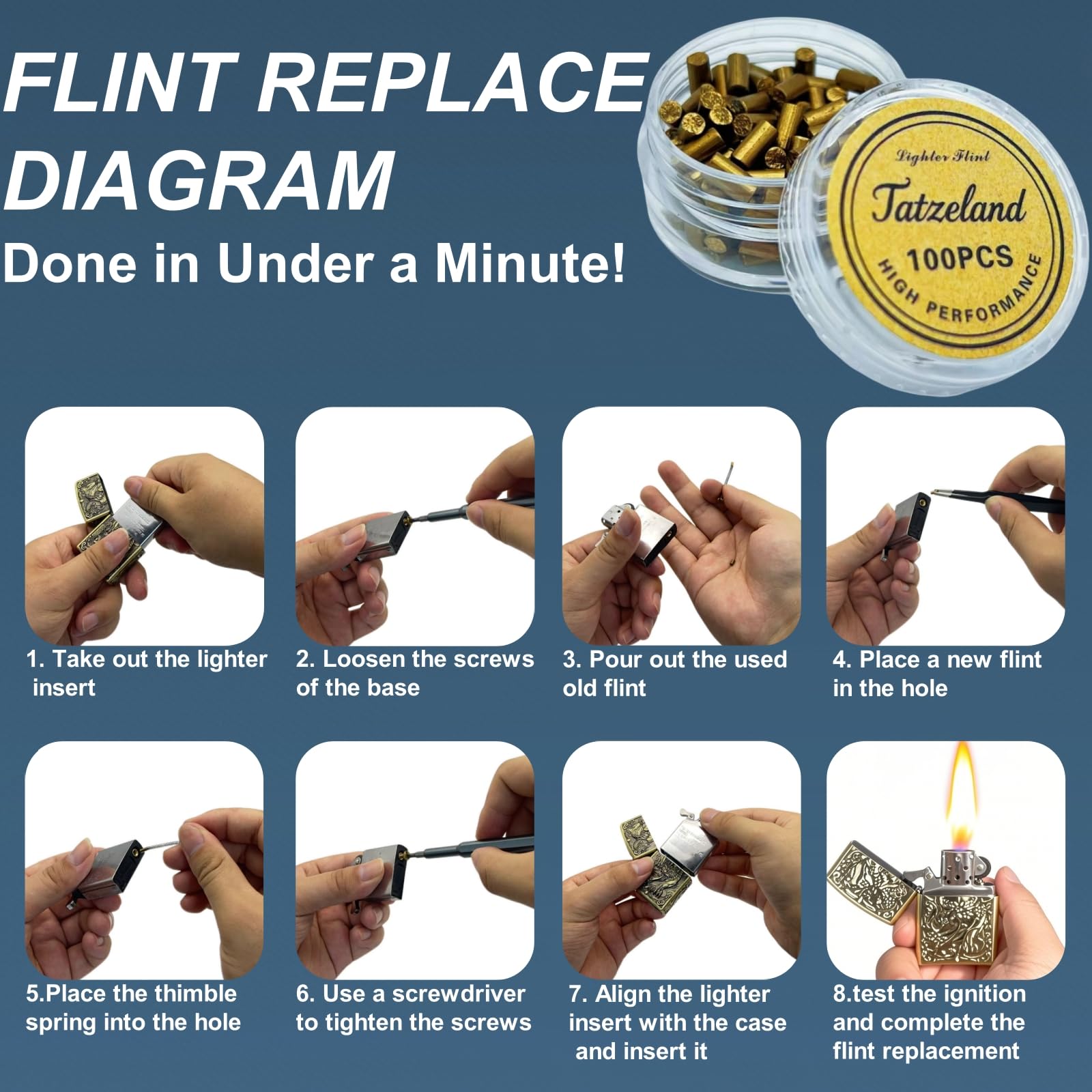 FLINT REPLACE DIAGRAM
Done in Under a Minute!

Lighter Flint
Tatzeland
100PCS
HIGH PERFORMANCE

1. Take out the lighter insert

2. Loosen the screws of the base

3. Pour out the used old flint

4. Place a new flint in the hole

5.Place the thimble spring into the hole

6. Use a screwdriver to tighten the screws

7. Align the lighter insert with the case and insert it

8.test the ignition and complete the flint replacement