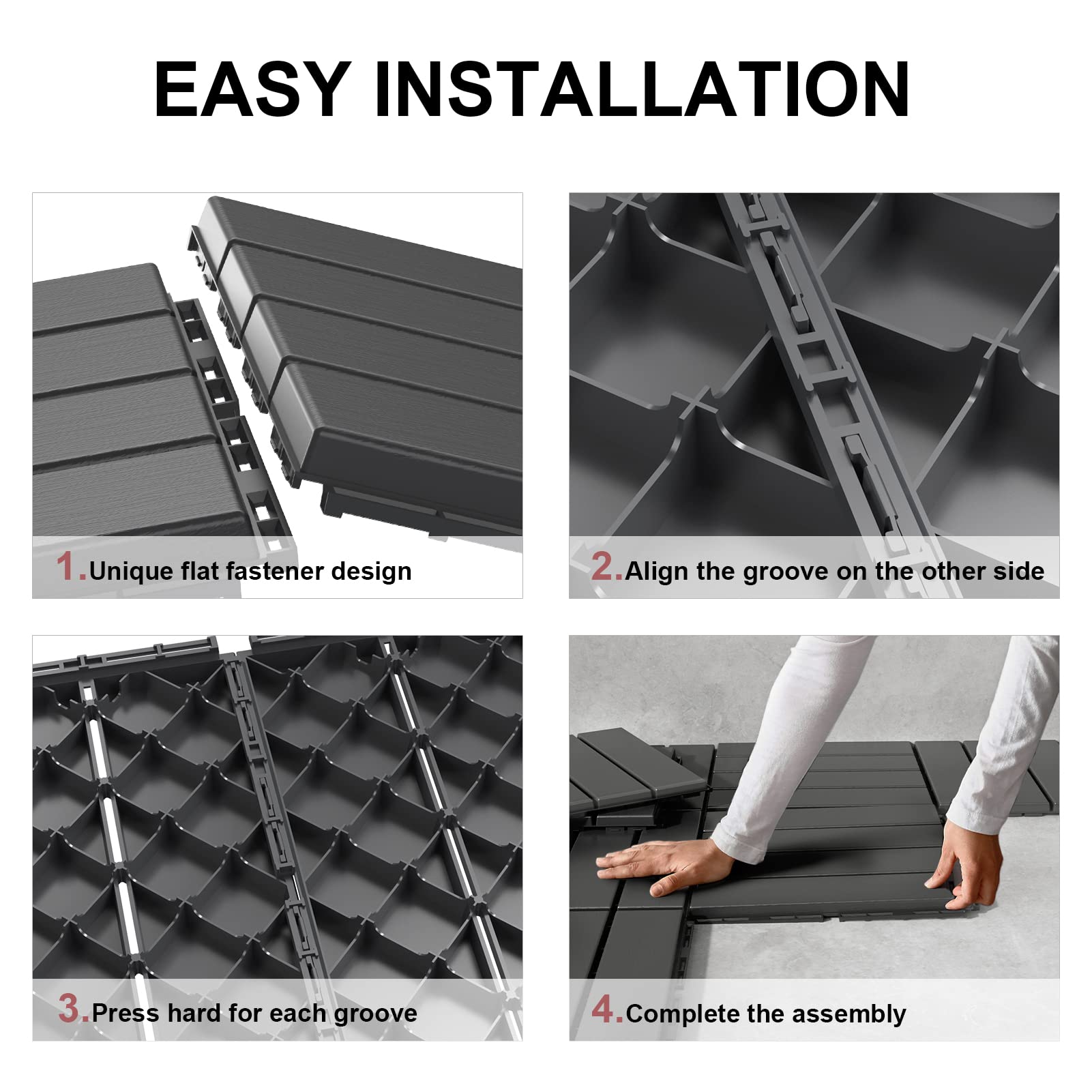 EASY INSTALLATION

1.Unique flat fastener design

2.Align the groove on the other side

3.Press hard for each groove

4.Complete the assembly