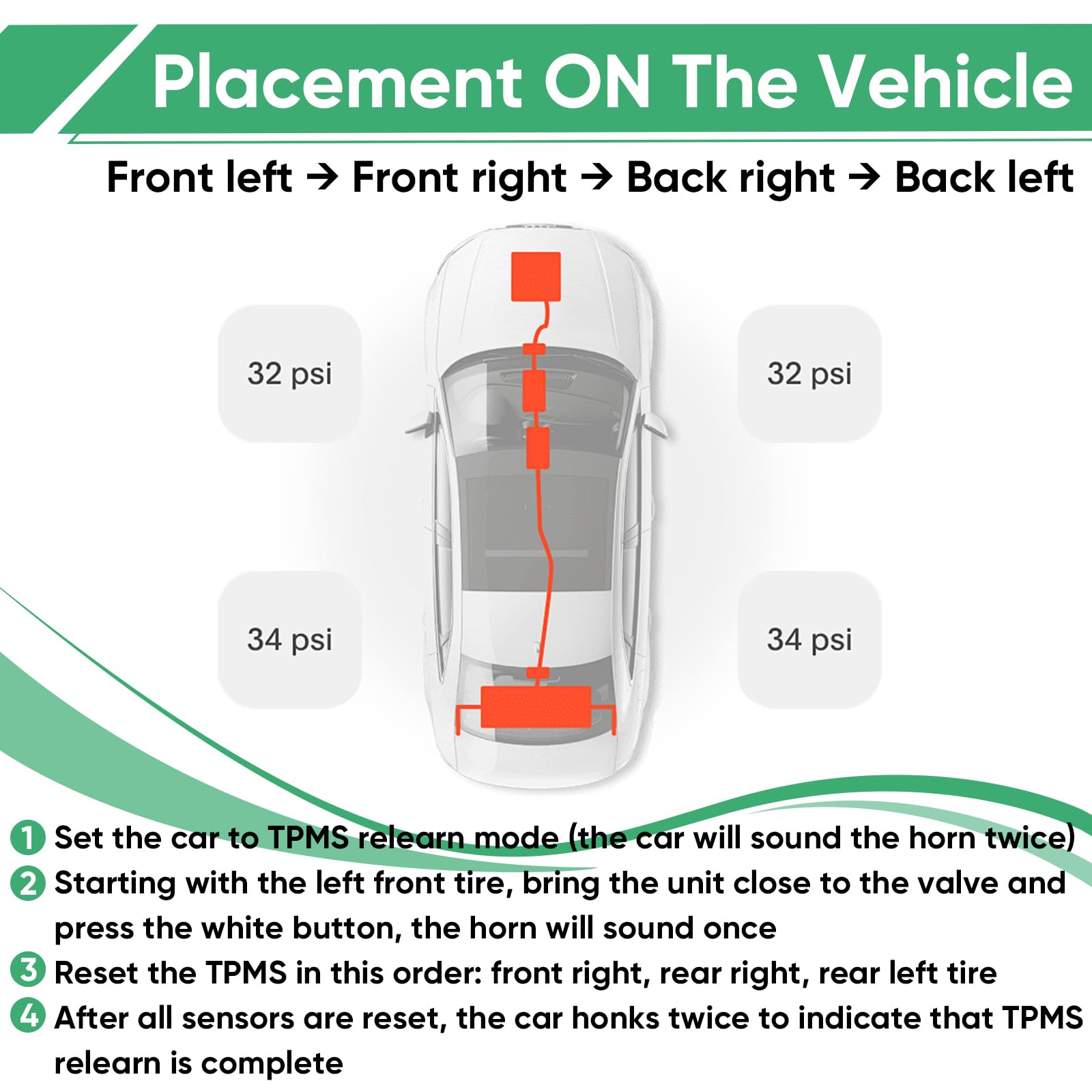 Placement ON The Vehicle

Front left → Front right → Back right → Back left

32 psi

32 psi

34 psi

34 psi

1 Set the car to TPMS relearn mode (the car will sound the horn twice)

2 Starting with the left front tire, bring the unit close to the valve and press the white button, the horn will sound once

3 Reset the TPMS in this order: front right, rear right, rear left tire

4 After all sensors are reset, the car honks twice to indicate that TPMS relearn is complete