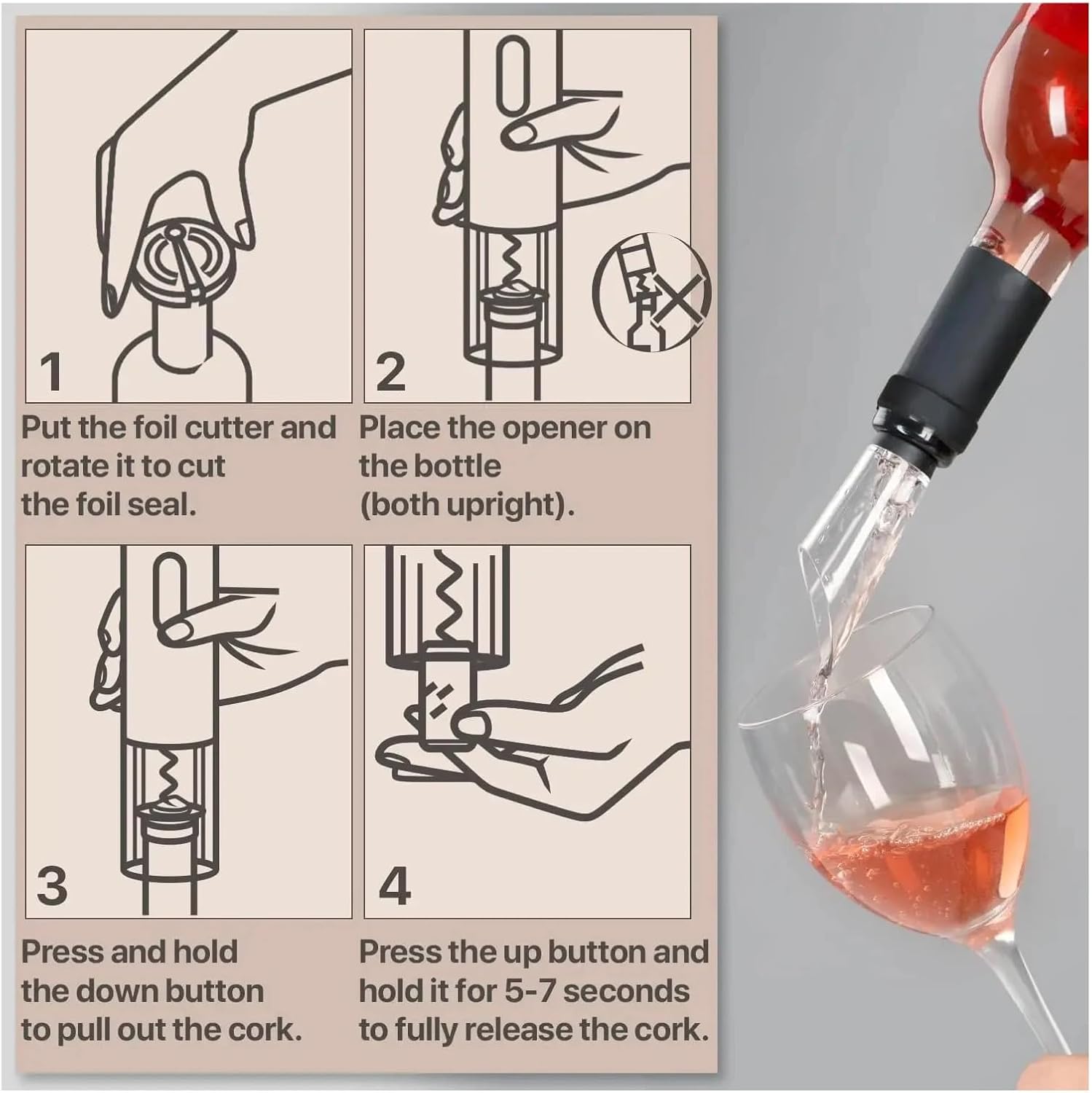 1

Put the foil cutter and rotate it to cut the foil seal.

2

Place the opener on the bottle (both upright).

3

Press and hold the down button to pull out the cork.

4

Press the up button and hold it for 5-7 seconds to fully release the cork.