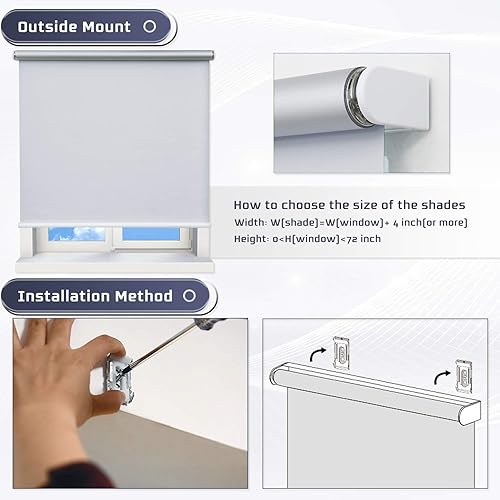 Outside Mount

How to choose the size of the shades

Width: W(shade)=W(window)+ 4 inch(or more)

Height: 0<H(window)<72 inch

Installation Method