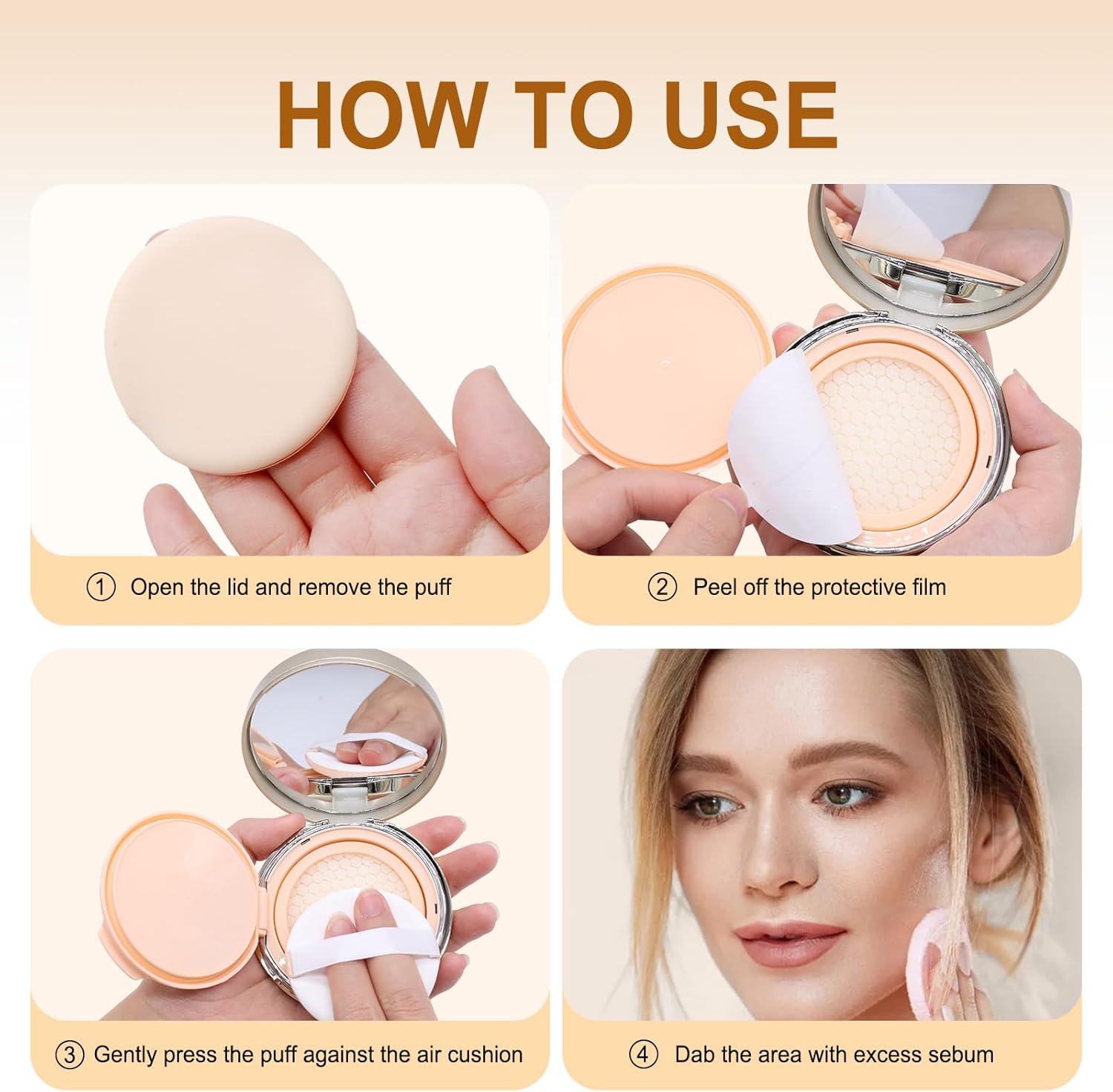 HOW TO USE

① Open the lid and remove the puff

② Peel off the protective film

③ Gently press the puff against the air cushion

④ Dab the area with excess sebum