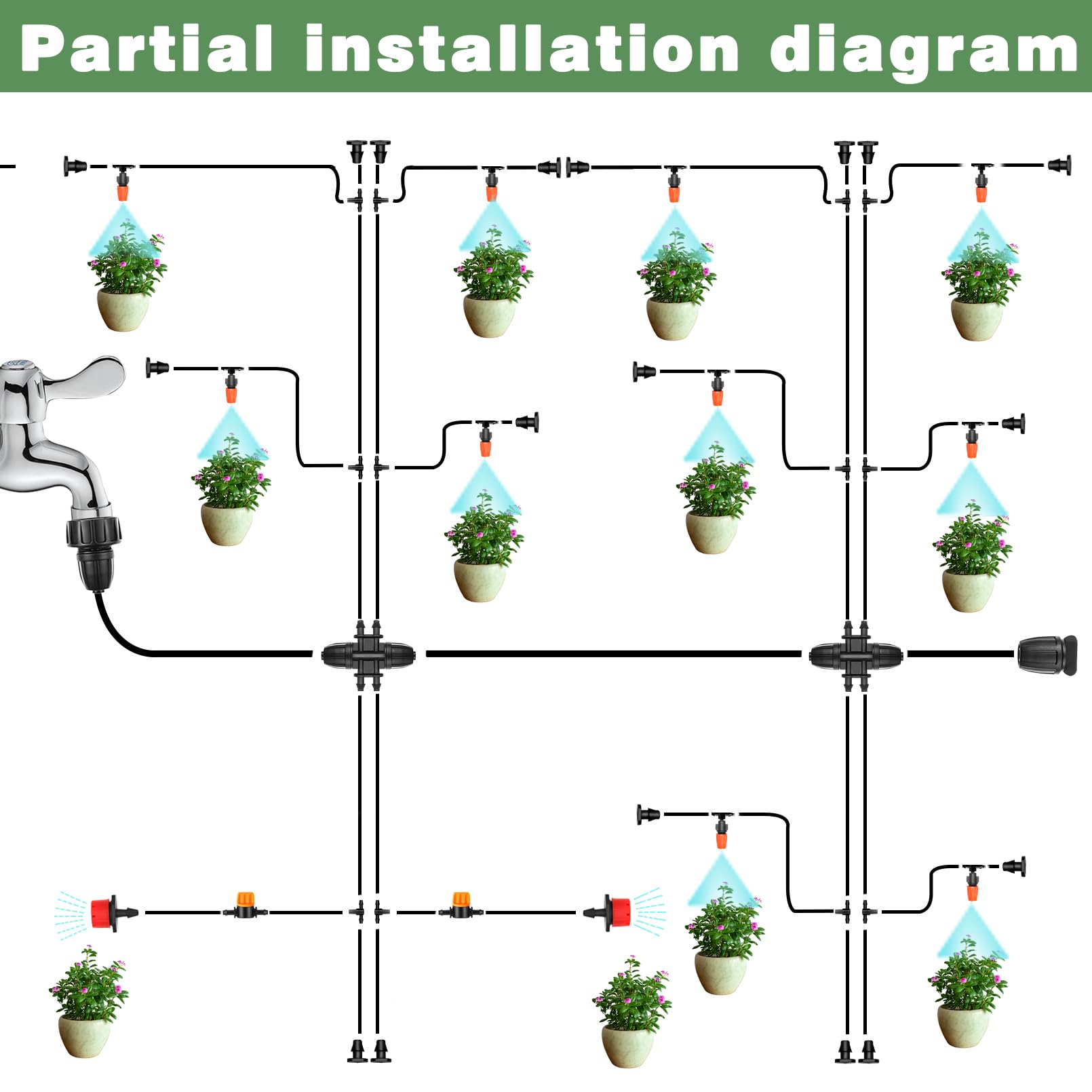 Partial installation diagram