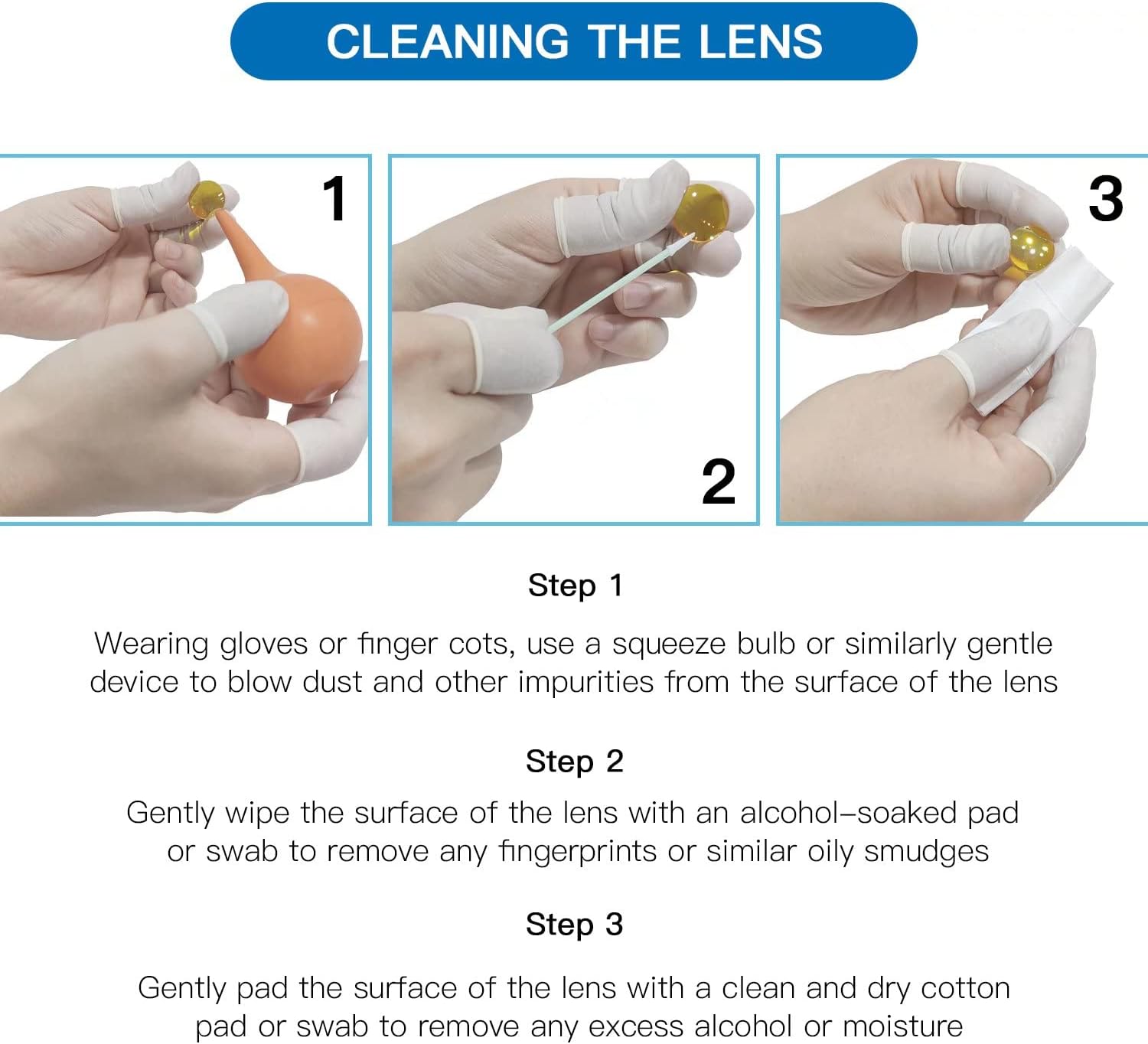 CLEANING THE LENS

1

2

3

Step 1

Wearing gloves or finger cots, use a squeeze bulb or similarly gentle device to blow dust and other impurities from the surface of the lens

Step 2

Gently wipe the surface of the lens with an alcohol–soaked pad or swab to remove any fingerprints or similar oily smudges

Step 3

Gently pad the surface of the lens with a clean and dry cotton pad or swab to remove any excess alcohol or moisture