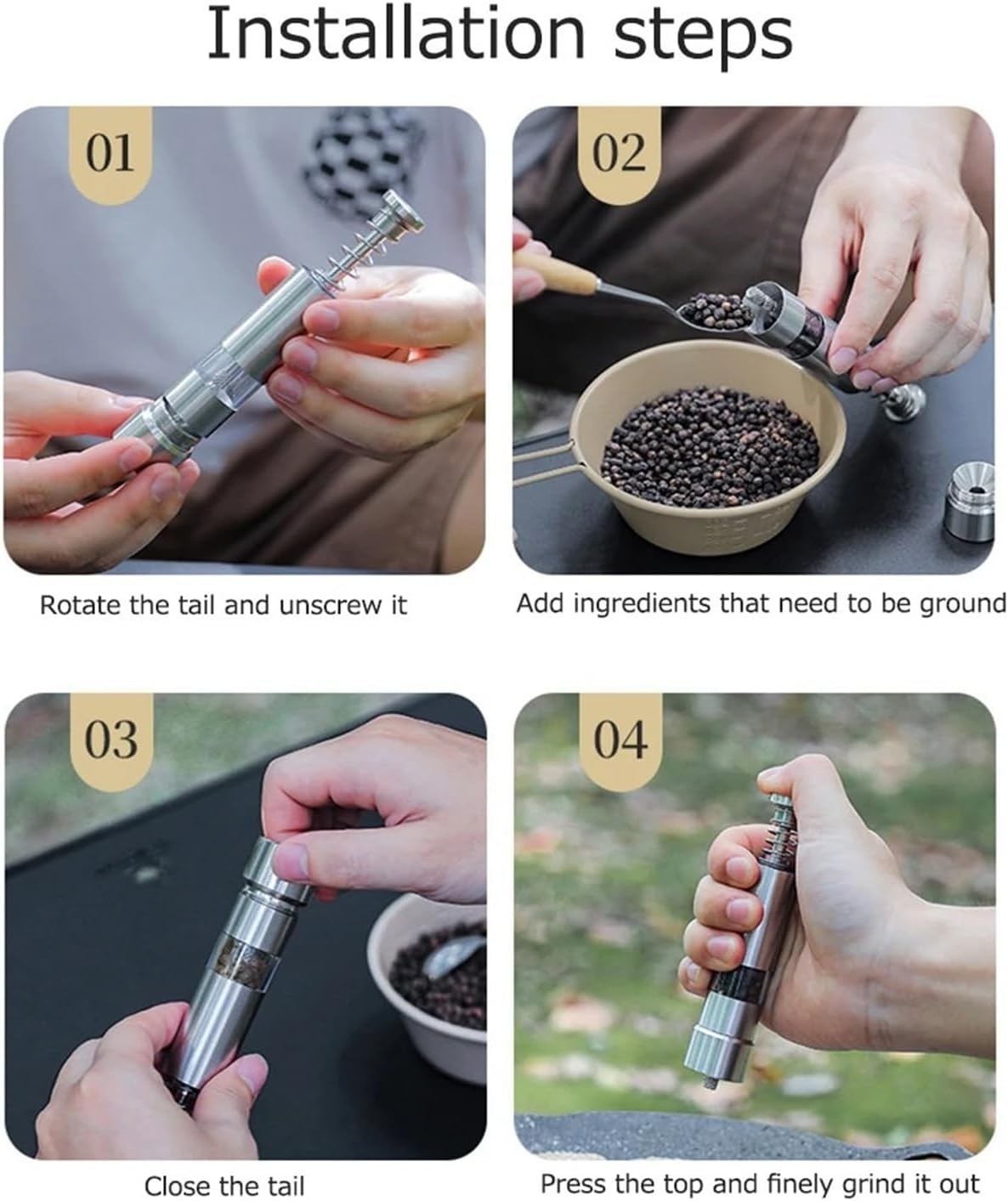 Installation steps

01

Rotate the tail and unscrew it

02

Add ingredients that need to be ground

03

Close the tail

04

Press the top and finely grind it out