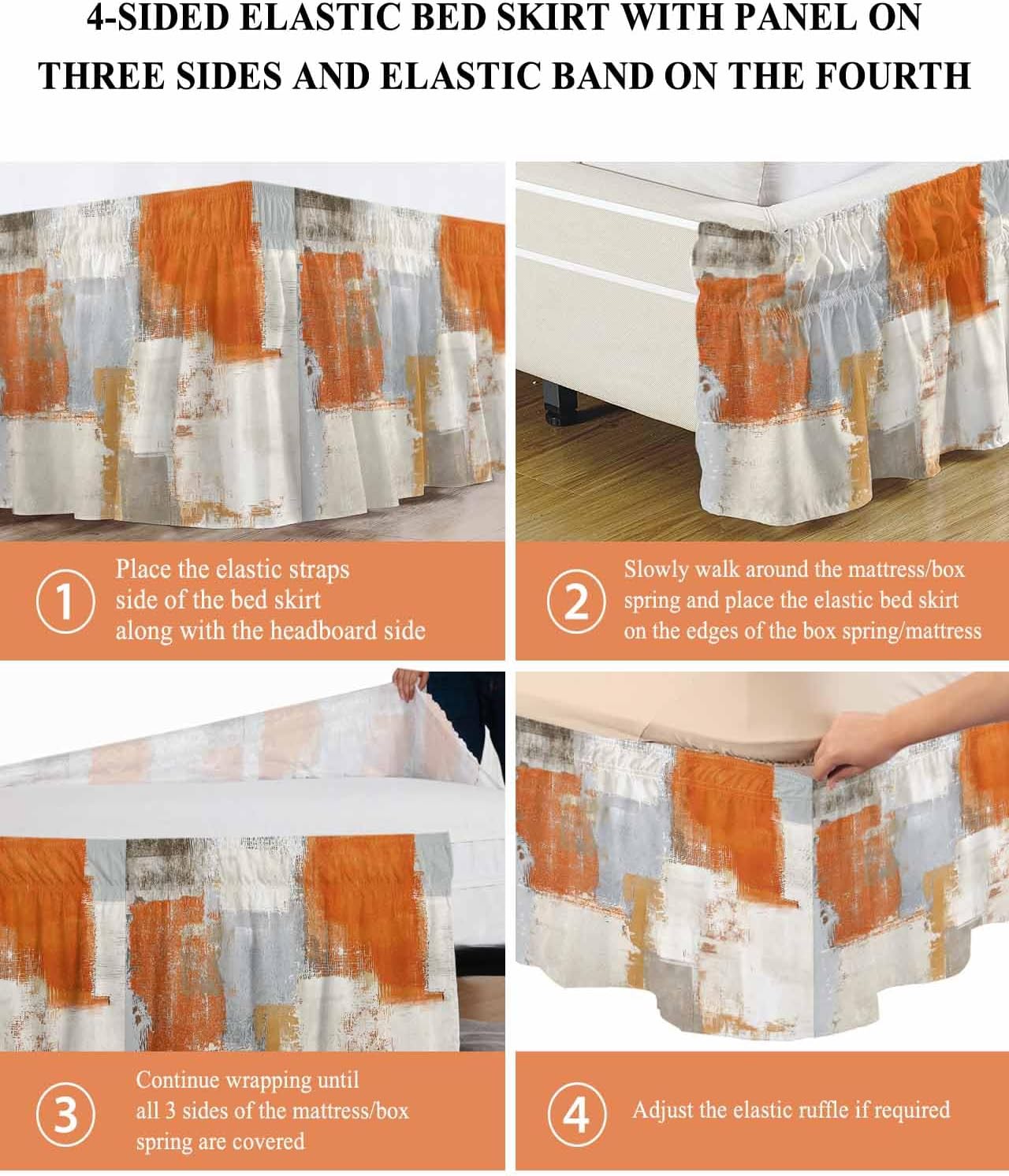 4-SIDED ELASTIC BED SKIRT WITH PANEL ON THREE SIDES AND ELASTIC BAND ON THE FOURTH

1 Place the elastic straps side of the bed skirt along with the headboard side

2 Slowly walk around the mattress/box spring and place the elastic bed skirt on the edges of the box spring/mattress

3 Continue wrapping until all 3 sides of the mattress/box spring are covered

4 Adjust the elastic ruffle if required