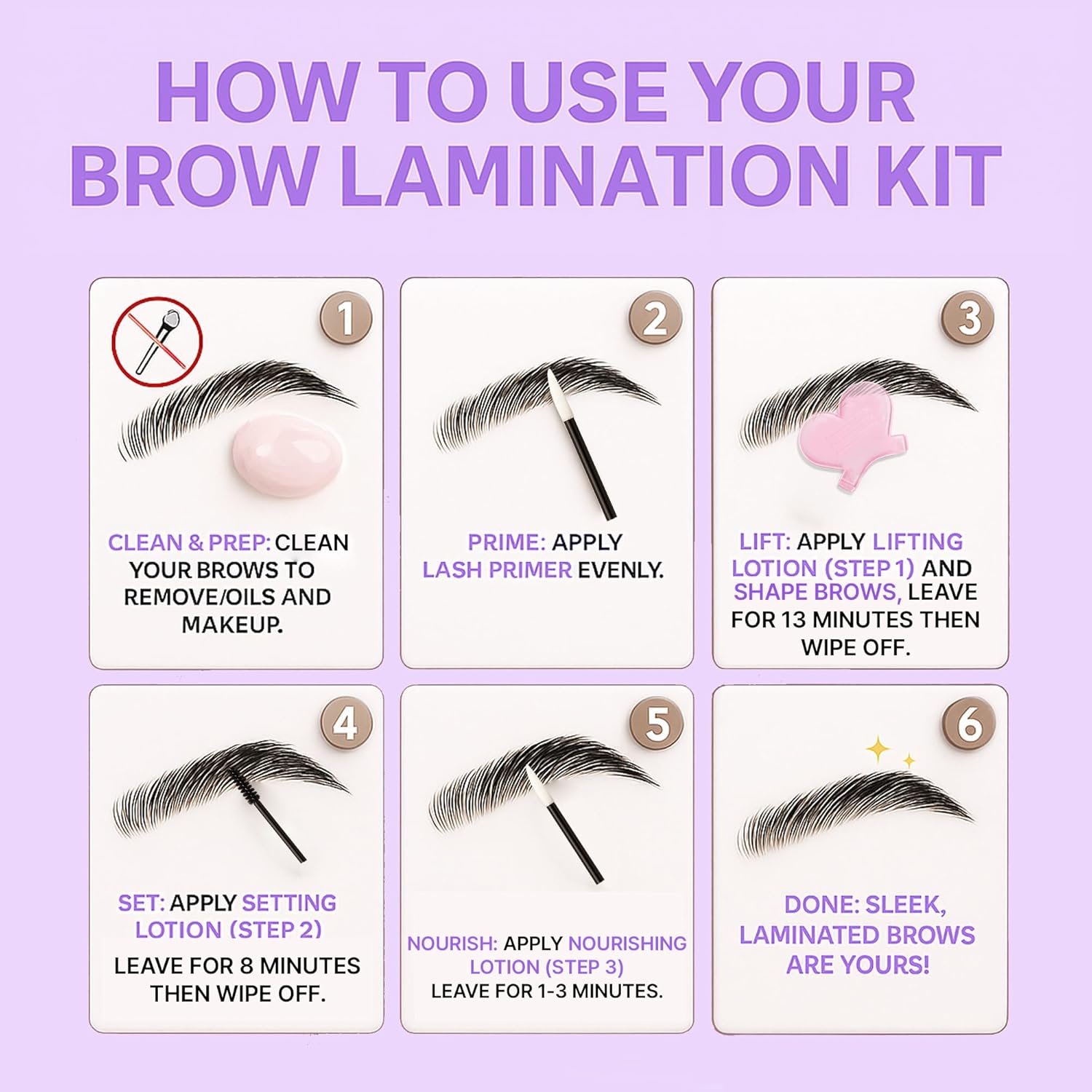 HOW TO USE YOUR BROW LAMINATION KIT

1

CLEAN & PREP: CLEAN YOUR BROWS TO REMOVE/OILS AND MAKEUP.

2

PRIME: APPLY LASH PRIMER EVENLY.

3

LIFT: APPLY LIFTING LOTION (STEP 1) AND SHAPE BROWS, LEAVE FOR 13 MINUTES THEN WIPE OFF.

4

SET: APPLY SETTING LOTION (STEP 2)

LEAVE FOR 8 MINUTES THEN WIPE OFF.

5

NOURISH: APPLY NOURISHING LOTION (STEP 3) LEAVE FOR 1-3 MINUTES.

6

DONE: SLEEK, LAMINATED BROWS ARE YOURS!