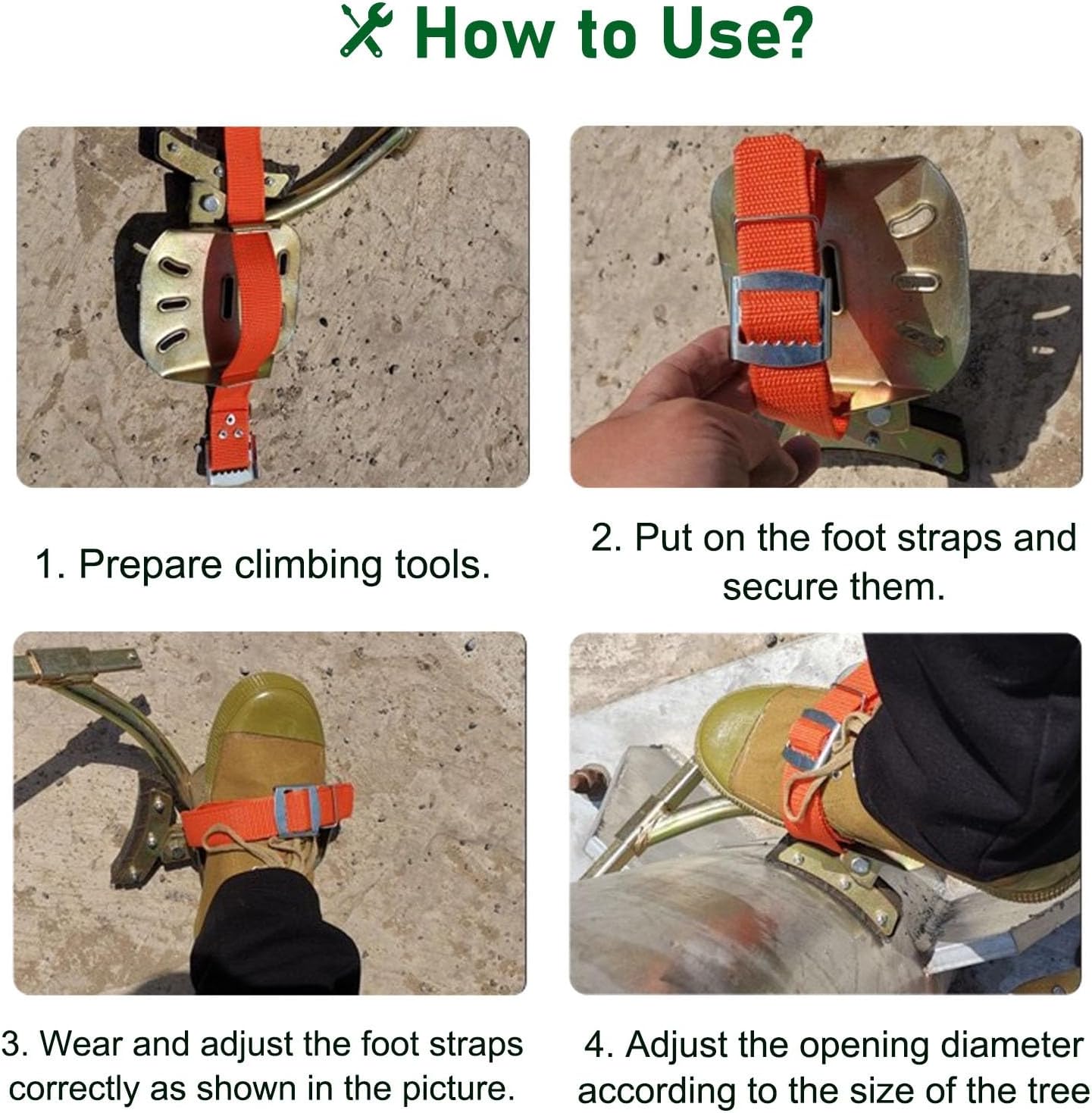 How to Use?

1. Prepare climbing tools.

2. Put on the foot straps and secure them.

3. Wear and adjust the foot straps correctly as shown in the picture.

4. Adjust the opening diameter according to the size of the tree