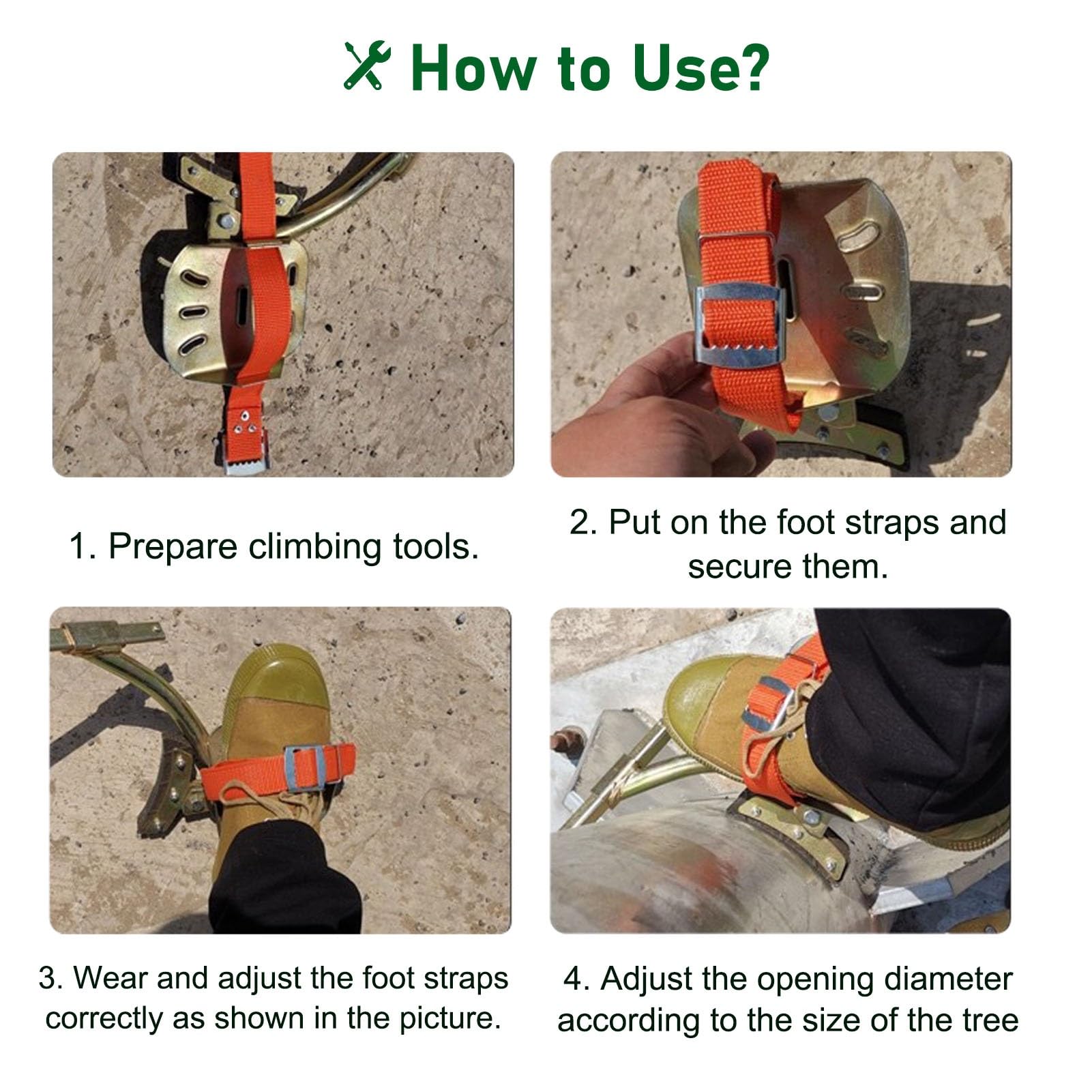 How to Use?

1. Prepare climbing tools.

2. Put on the foot straps and secure them.

3. Wear and adjust the foot straps correctly as shown in the picture.

4. Adjust the opening diameter according to the size of the tree