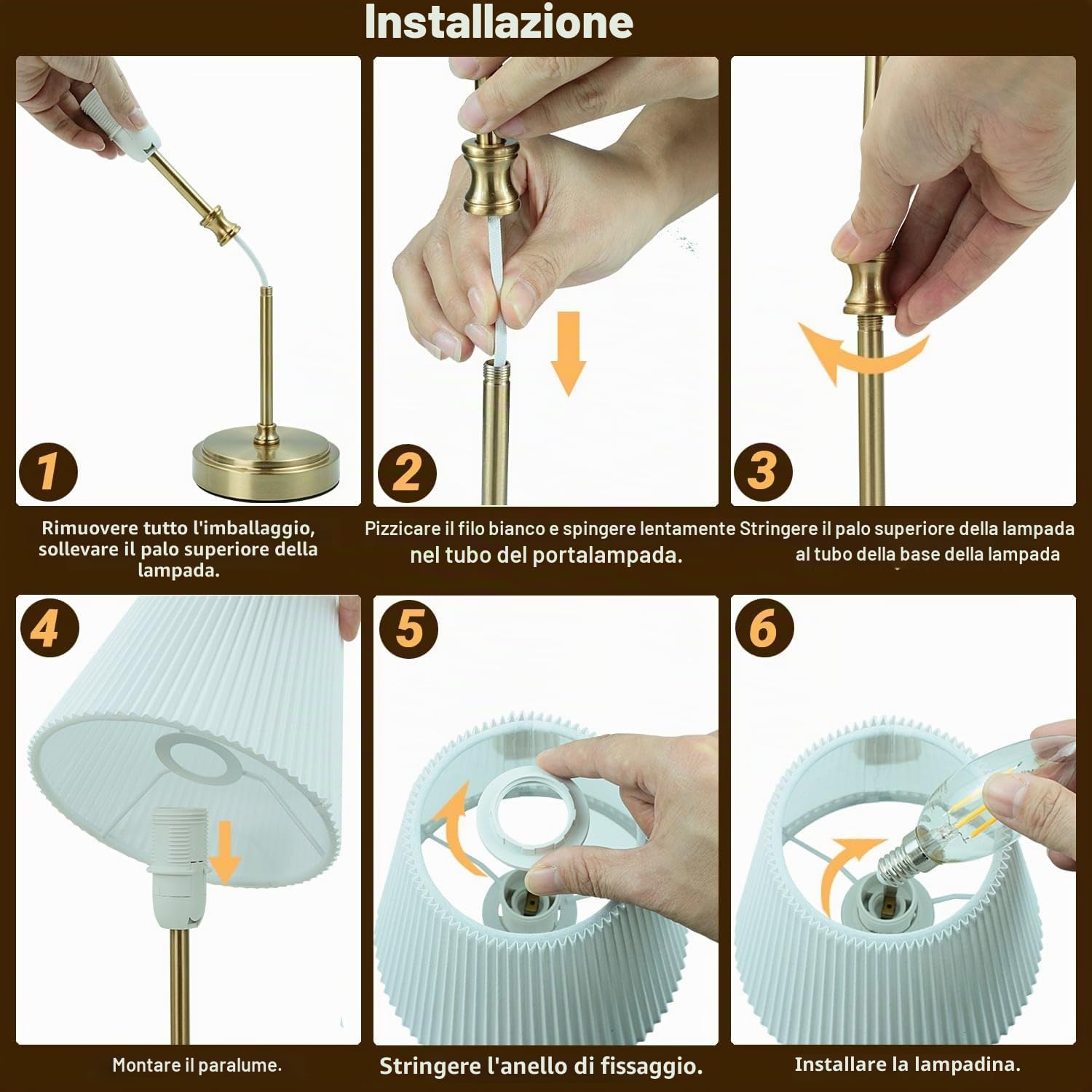 Installazione

1

Rimuovere tutto l'imballaggio, sollevare il palo superiore della lampada.

2

Pizzicare il filo bianco e spingere lentamente nel tubo del portalampada.

3

Stringere il palo superiore della lampada al tubo della base della lampada

4

Montare il paralume.

5

Stringere l'anello di fissaggio.

6

Installare la lampadina.