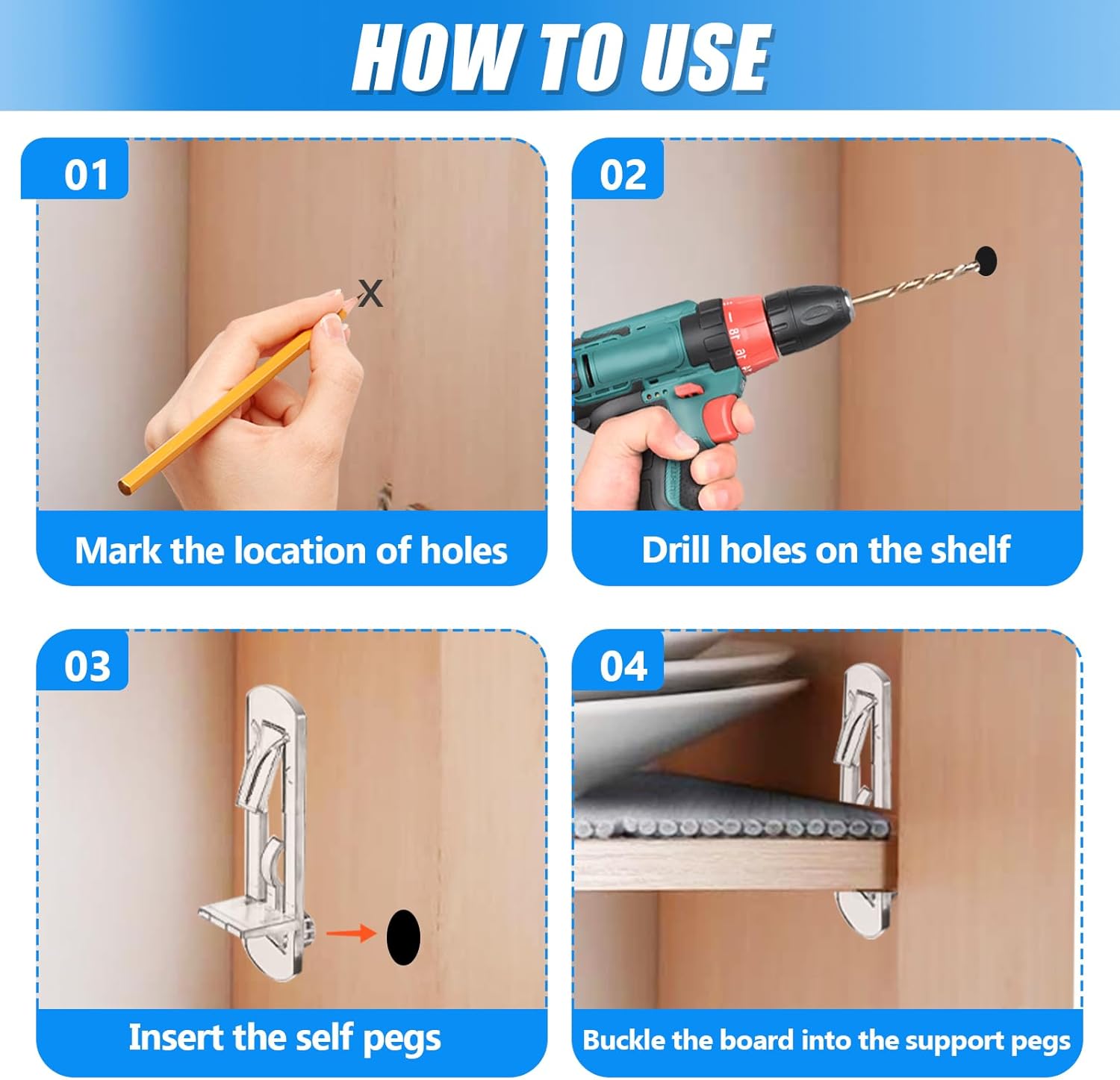 HOW TO USE

01

X

Mark the location of holes

02

Drill holes on the shelf

03

Insert the self pegs

04

Buckle the board into the support pegs