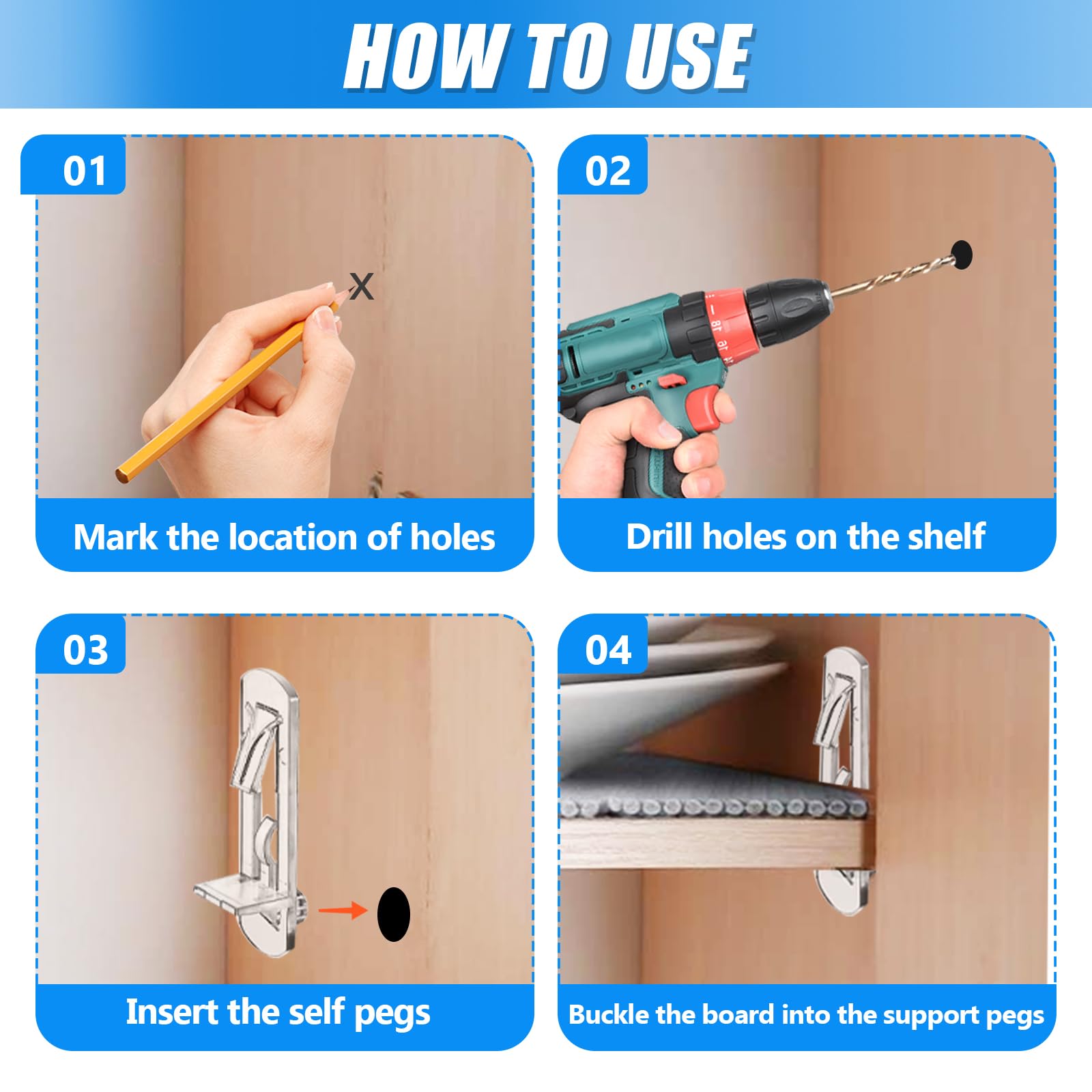 HOW TO USE

01

X

Mark the location of holes

02

Drill holes on the shelf

03

Insert the self pegs

04

Buckle the board into the support pegs