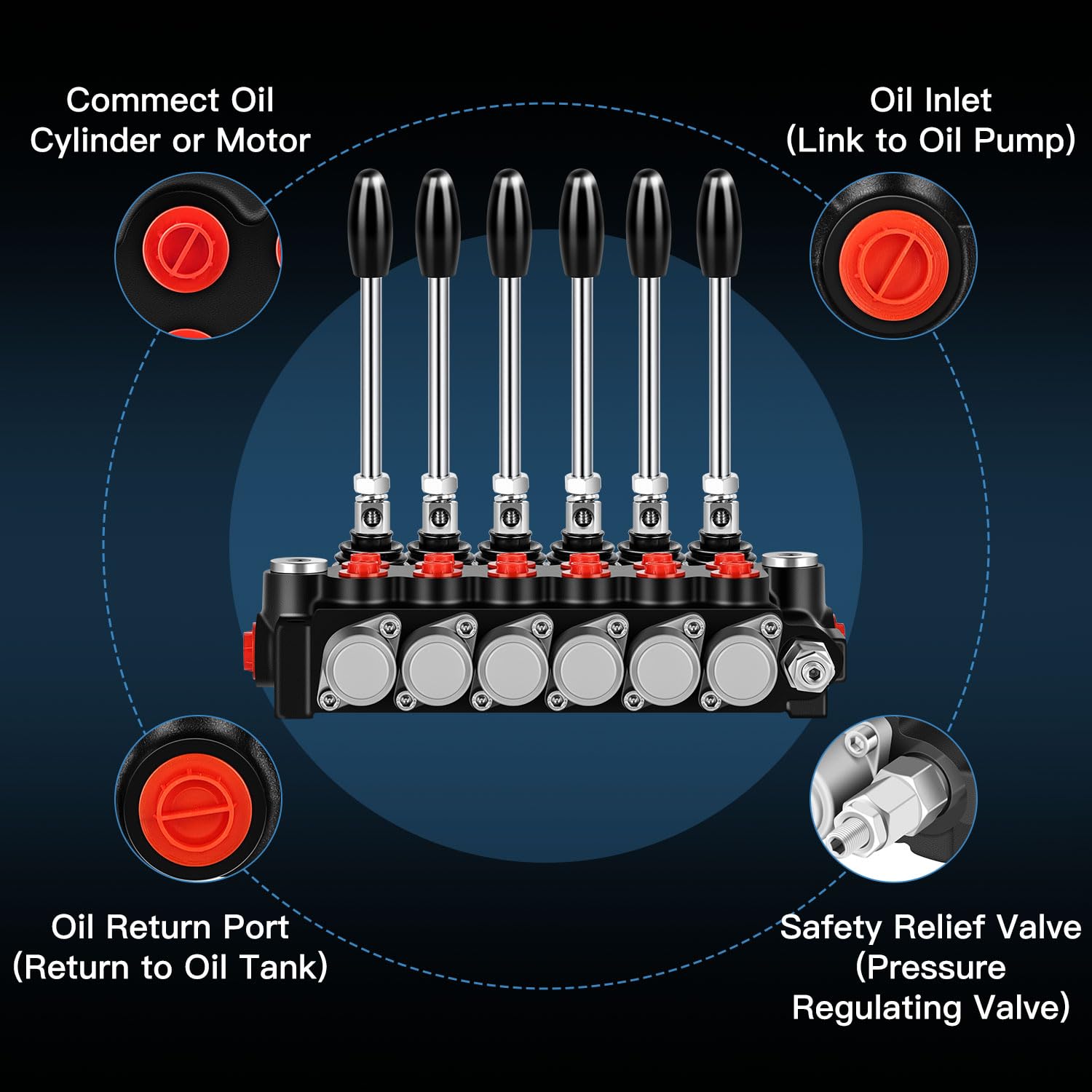 Commect Oil Cylinder or Motor

Oil Inlet (Link to Oil Pump)

Oil Return Port (Return to Oil Tank)

Safety Relief Valve (Pressure Regulating Valve)