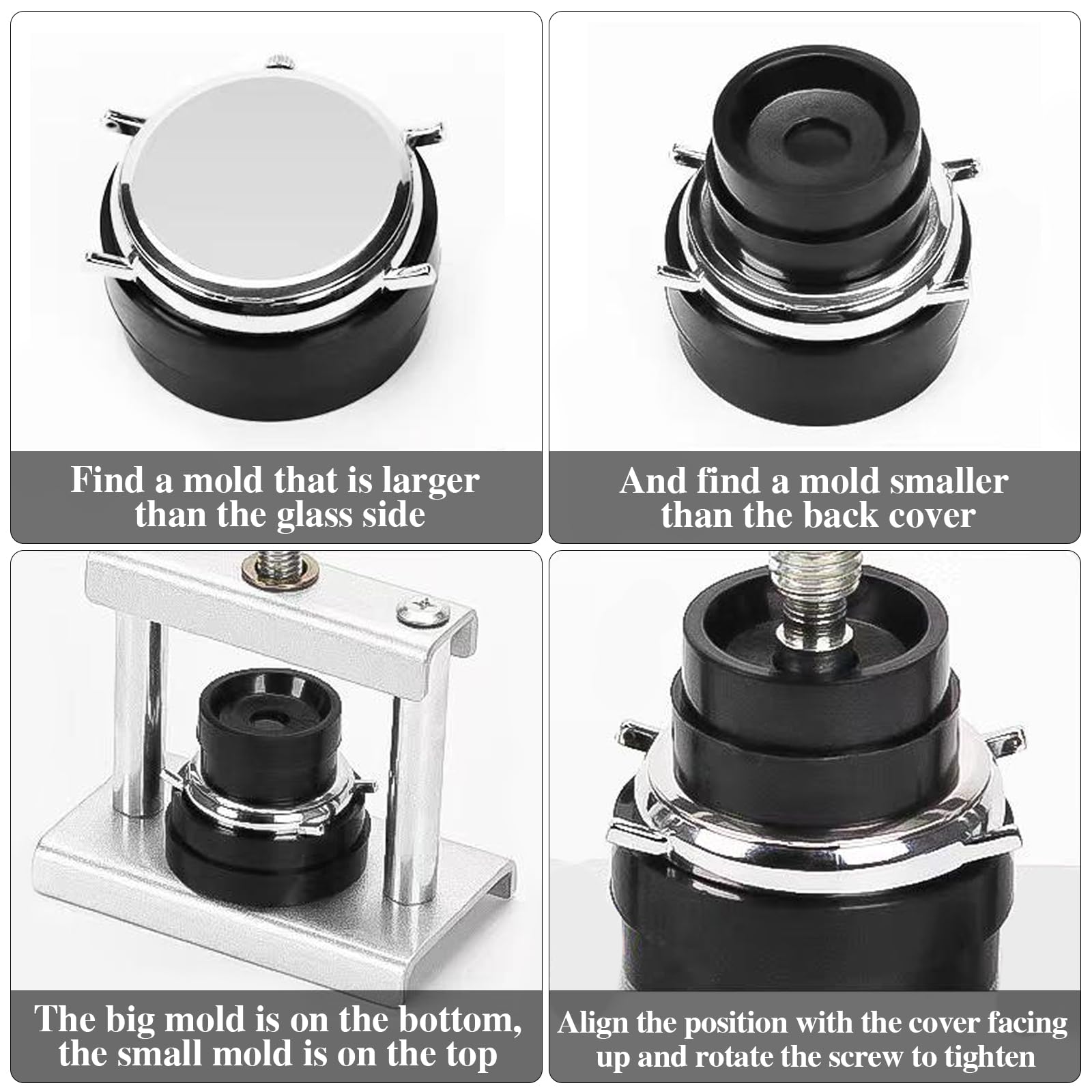 Find a mold that is larger than the glass side

And find a mold smaller than the back cover

The big mold is on the bottom, the small mold is on the top

Align the position with the cover facing up and rotate the screw to tighten