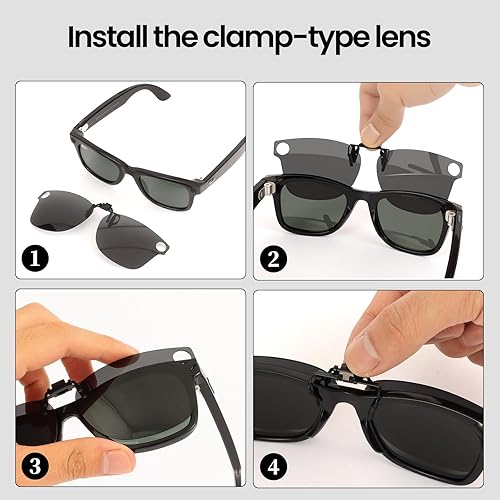 Install the clamp-type lens

1

2

3

4