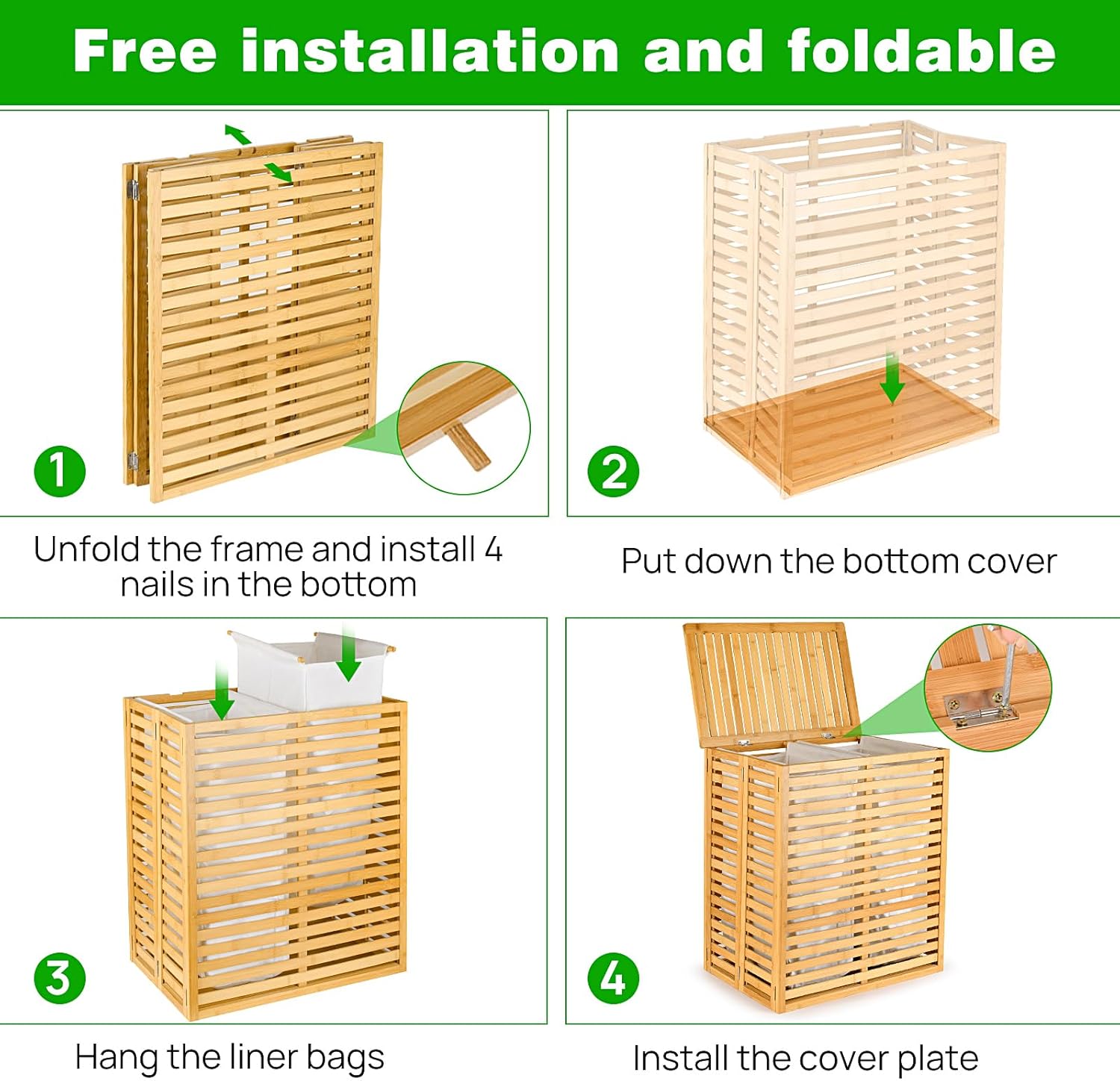 Free installation and foldable

1

Unfold the frame and install 4 nails in the bottom

2

Put down the bottom cover

3

Hang the liner bags

4

Install the cover plate