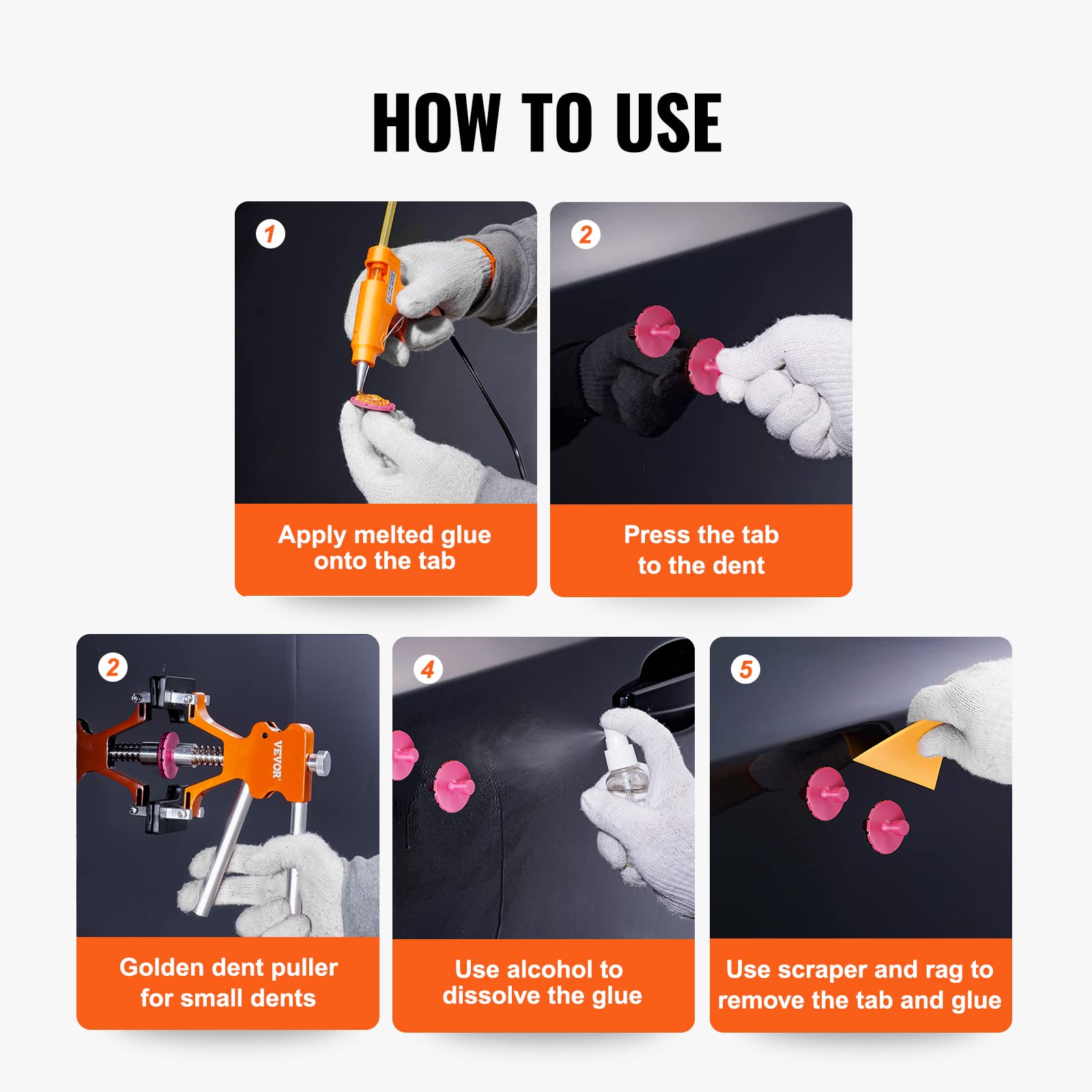 HOW TO USE

1

Apply melted glue onto the tab

2

Press the tab to the dent

2

VEVOR

Golden dent puller for small dents

4

Use alcohol to dissolve the glue

5

Use scraper and rag to remove the tab and glue