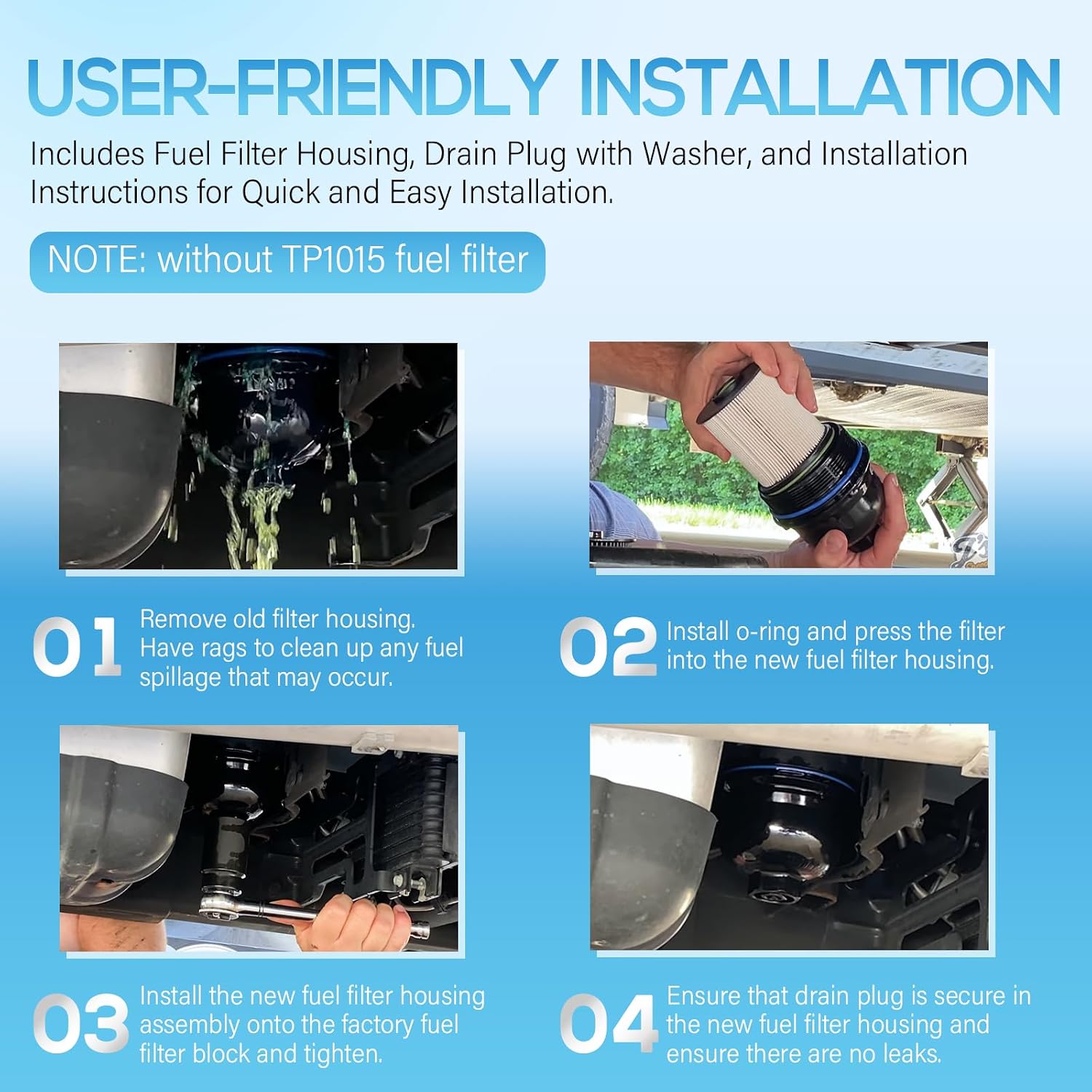 USER-FRIENDLY INSTALLATION

Includes Fuel Filter Housing, Drain Plug with Washer, and Installation Instructions for Quick and Easy Installation.

NOTE: without TP1015 fuel filter

01 Remove old filter housing. Have rags to clean up any fuel spillage that may occur.

02 Install o-ring and press the filter into the new fuel filter housing.

03 Install the new fuel filter housing assembly onto the factory fuel filter block and tighten.

04 Ensure that drain plug is secure in the new fuel filter housing and ensure there are no leaks.