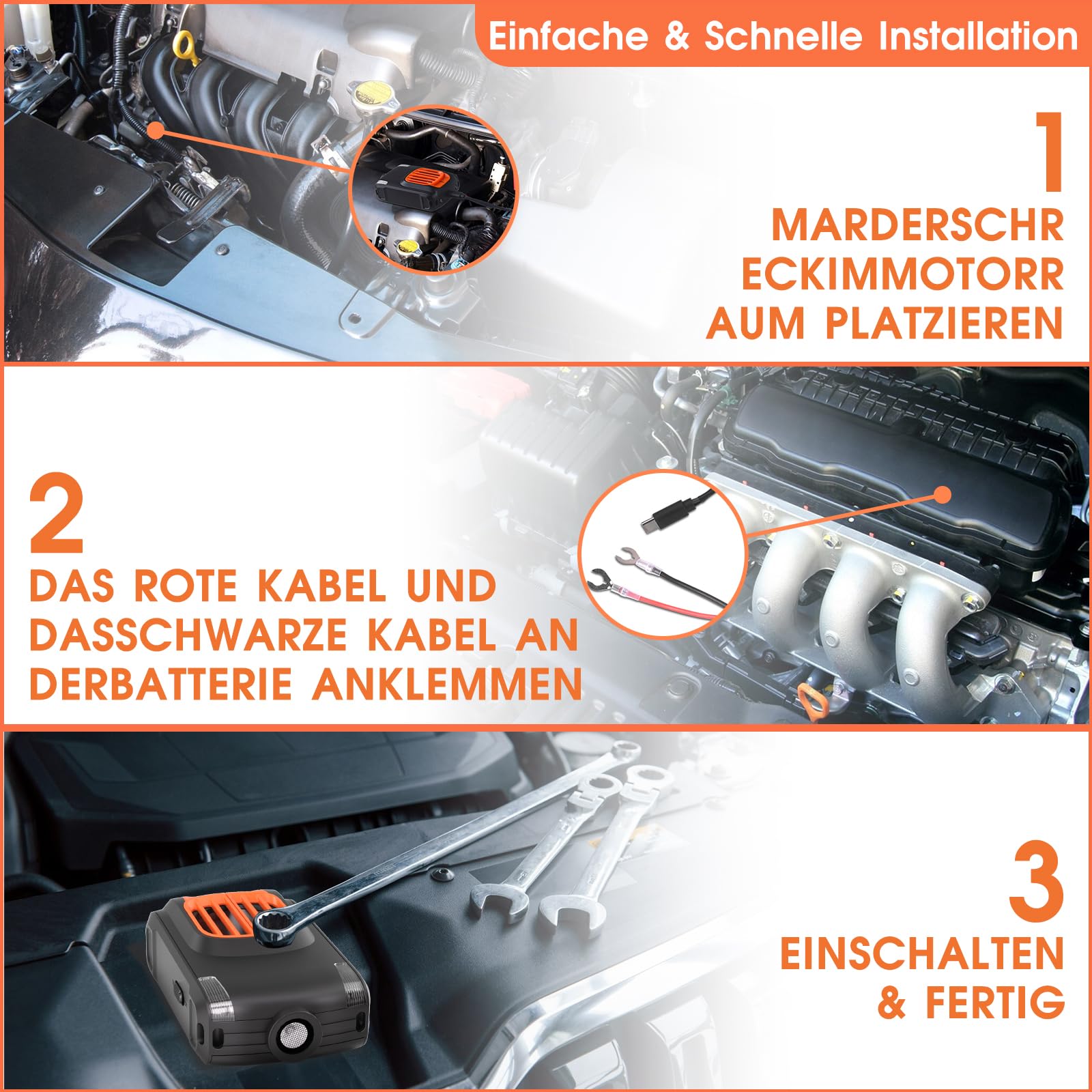 Einfache & Schnelle Installation

1
MARDERSCHR ECKIMMOTORR AUM PLATZIEREN

2
DAS ROTE KABEL UND DASSCHWARZE KABEL AN DERBATTERIE ANKLEMMEN

3
EINSCHALTEN & FERTIG