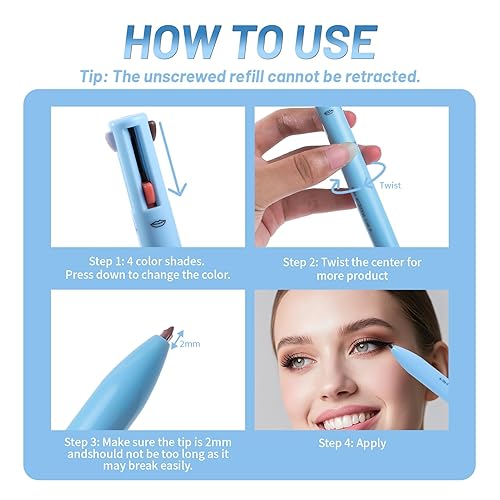 HOW TO USE

Tip: The unscrewed refill cannot be retracted.

Step 1: 4 color shades. Press down to change the color.

Twist

Step 2: Twist the center for more product

2mm

Step 3: Make sure the tip is 2mm andshould not be too long as it may break easily.

Step 4: Apply