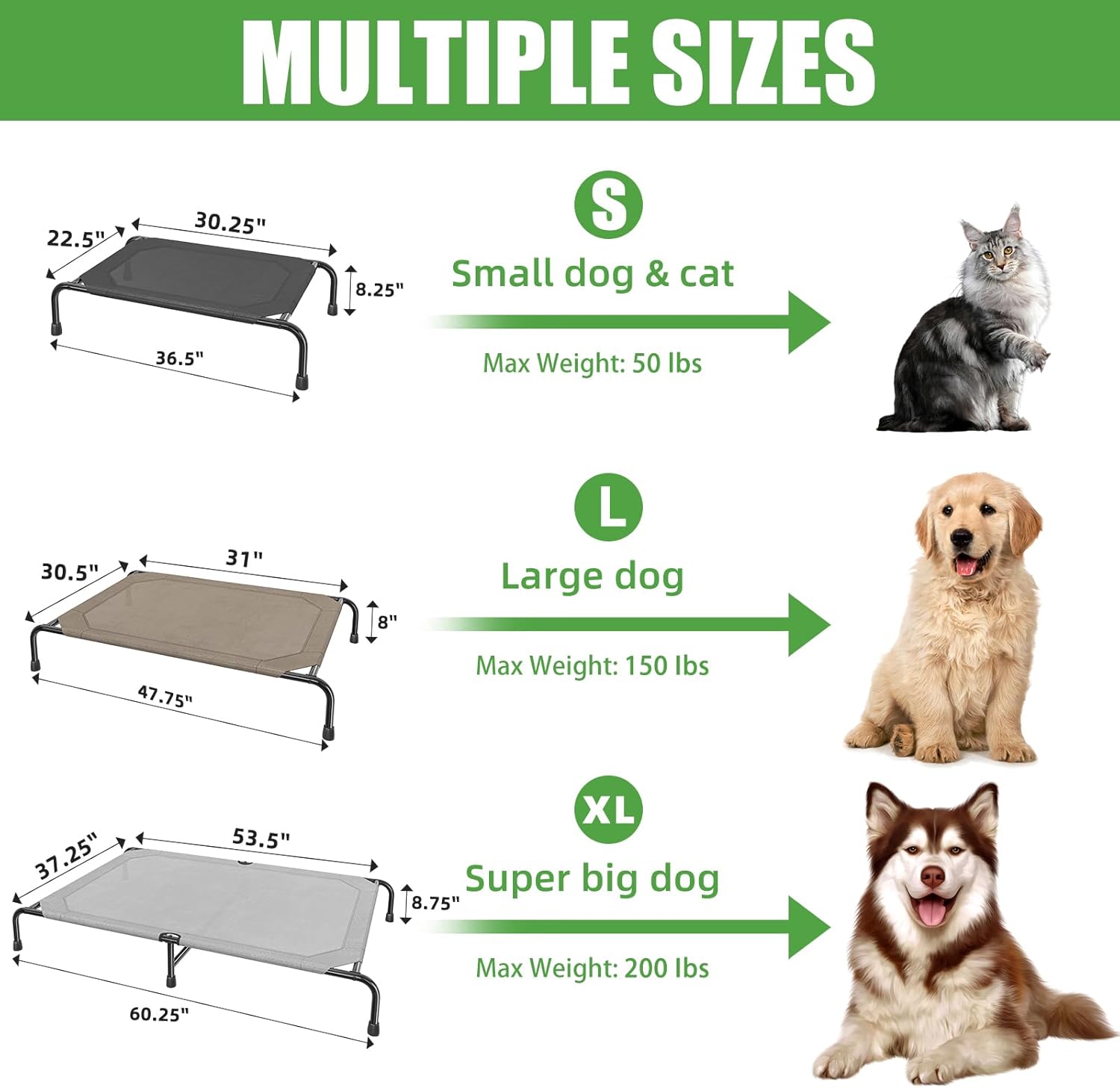 MULTIPLE SIZES

22.5"
30.25"
8.25"
36.5"

S
Small dog & cat
Max Weight: 50 lbs

30.5"
31"
8"
47.75"

L
Large dog
Max Weight: 150 lbs

37.25"
53.5"
8.75"
60.25"

XL
Super big dog
Max Weight: 200 lbs