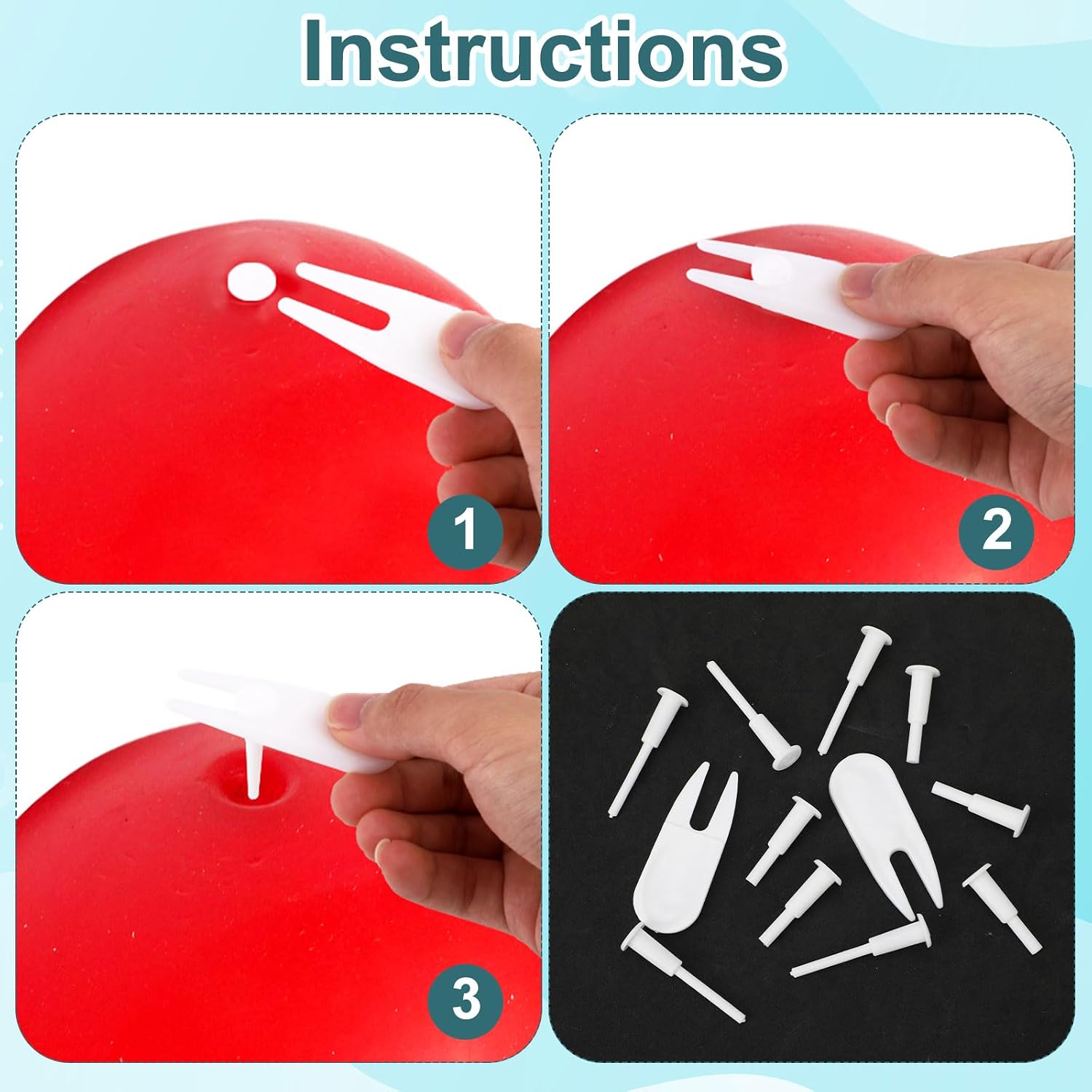 Instructions

1

2

3