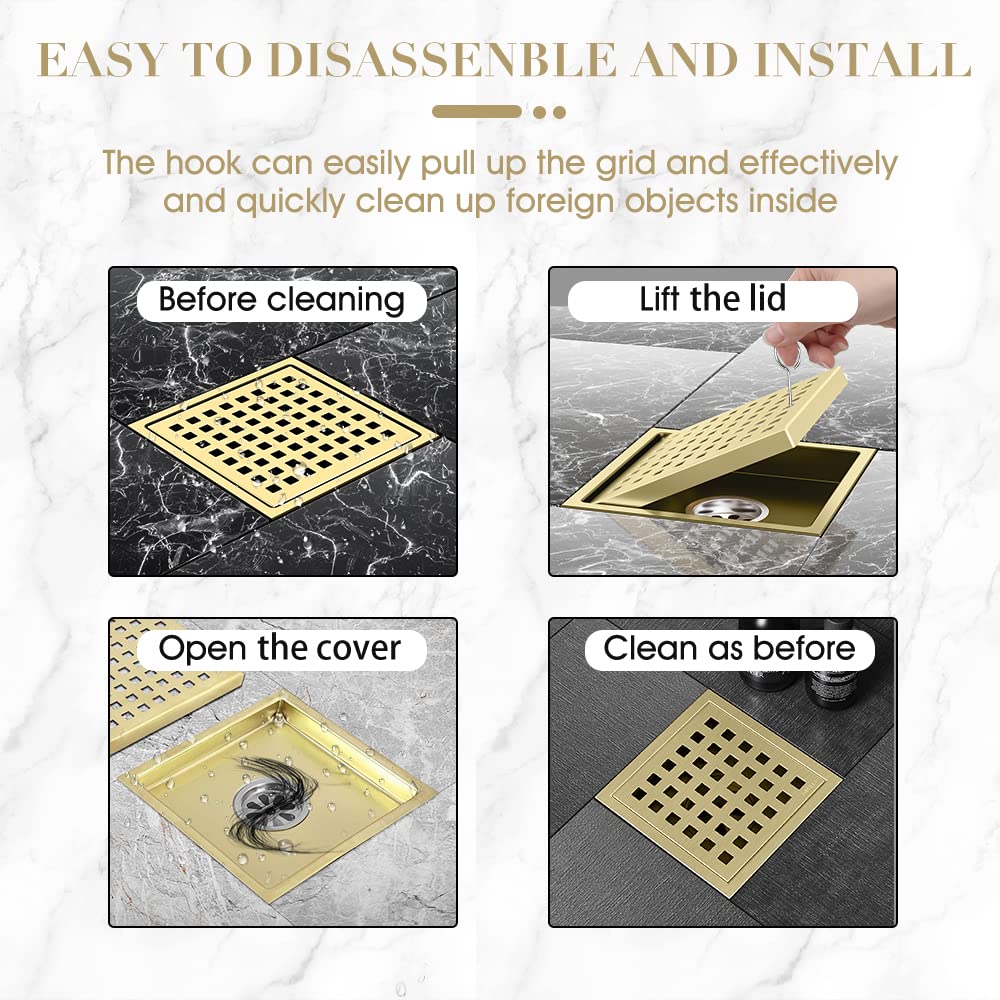 EASY TO DISASSENBLE AND INSTALL

The hook can easily pull up the grid and effectively and quickly clean up foreign objects inside

Before cleaning

Lift the lid

Open the cover

Clean as before