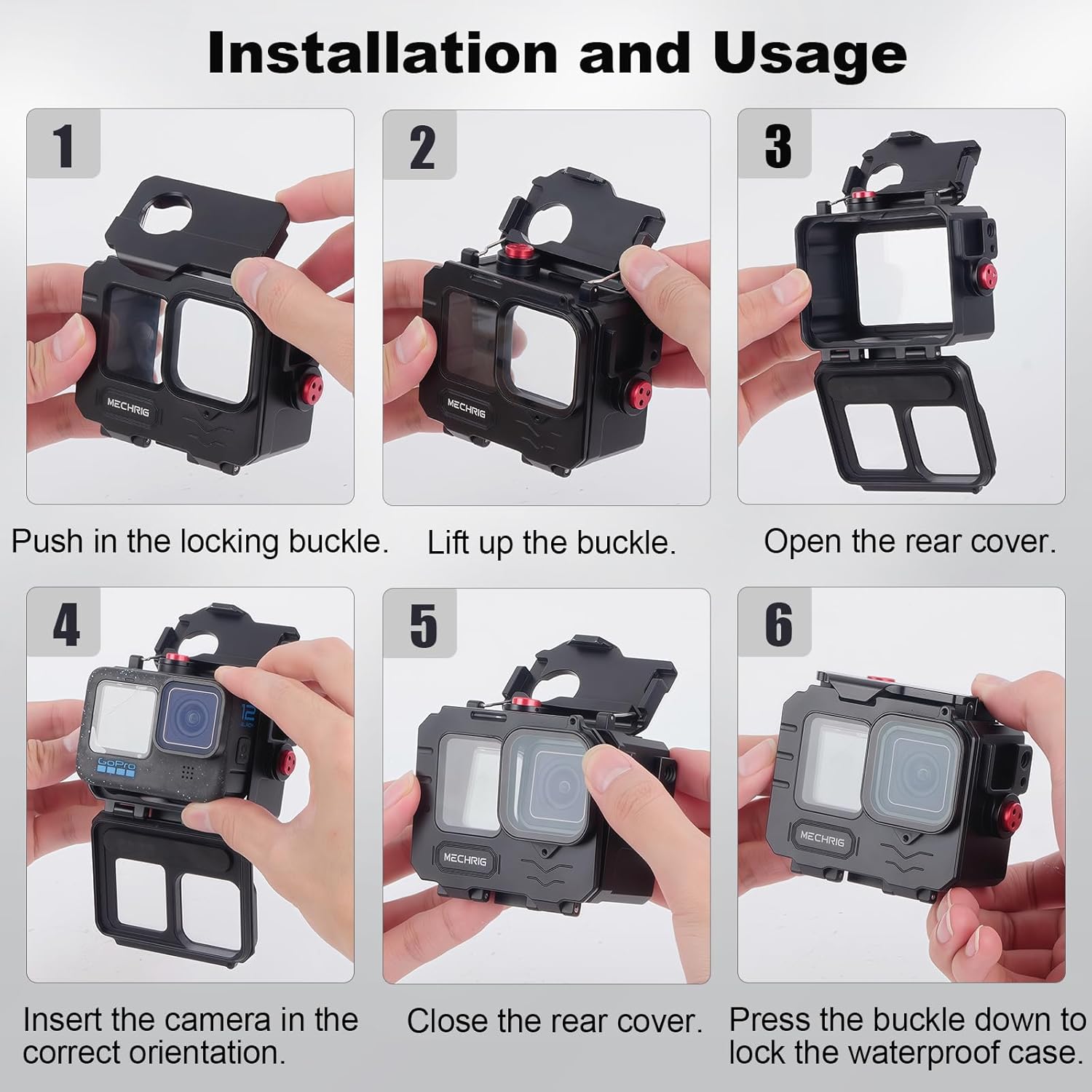 Installation and Usage

1

MECHRIG

Push in the locking buckle.

2

MECHRIG

Lift up the buckle.

3

Open the rear cover.

4

GoPro

12

Insert the camera in the correct orientation.

5

MECHRIG

Close the rear cover.

6

MECHRIG

Press the buckle down to lock the waterproof case.