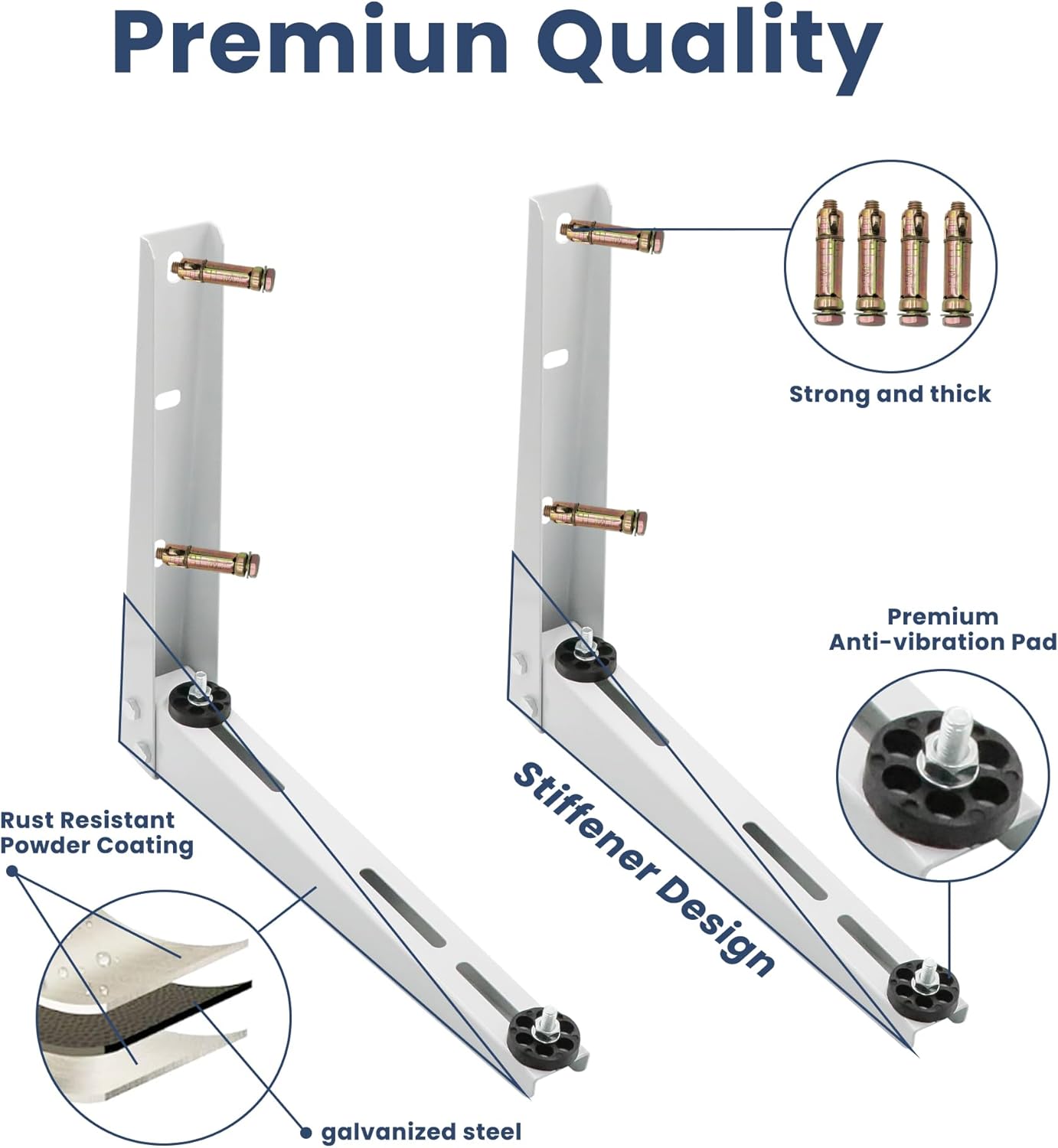 Premiun Quality

Strong and thick

Premium
Anti-vibration Pad

Stiffener Design

Rust Resistant
Powder Coating

galvanized steel