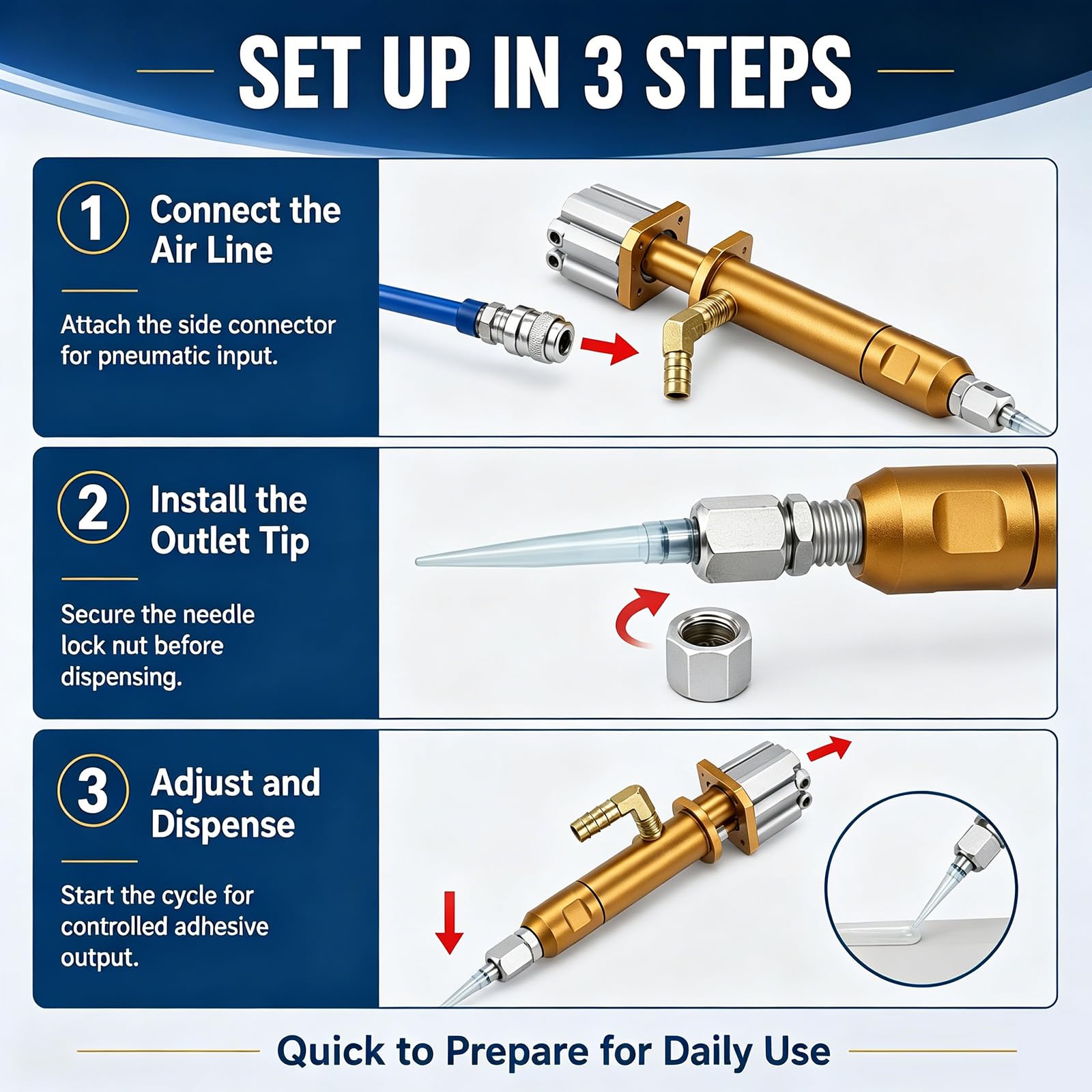 SET UP IN 3 STEPS

1 Connect the Air Line

Attach the side connector for pneumatic input.

2 Install the Outlet Tip

Secure the needle lock nut before dispensing.

3 Adjust and Dispense

Start the cycle for controlled adhesive output.

Quick to Prepare for Daily Use