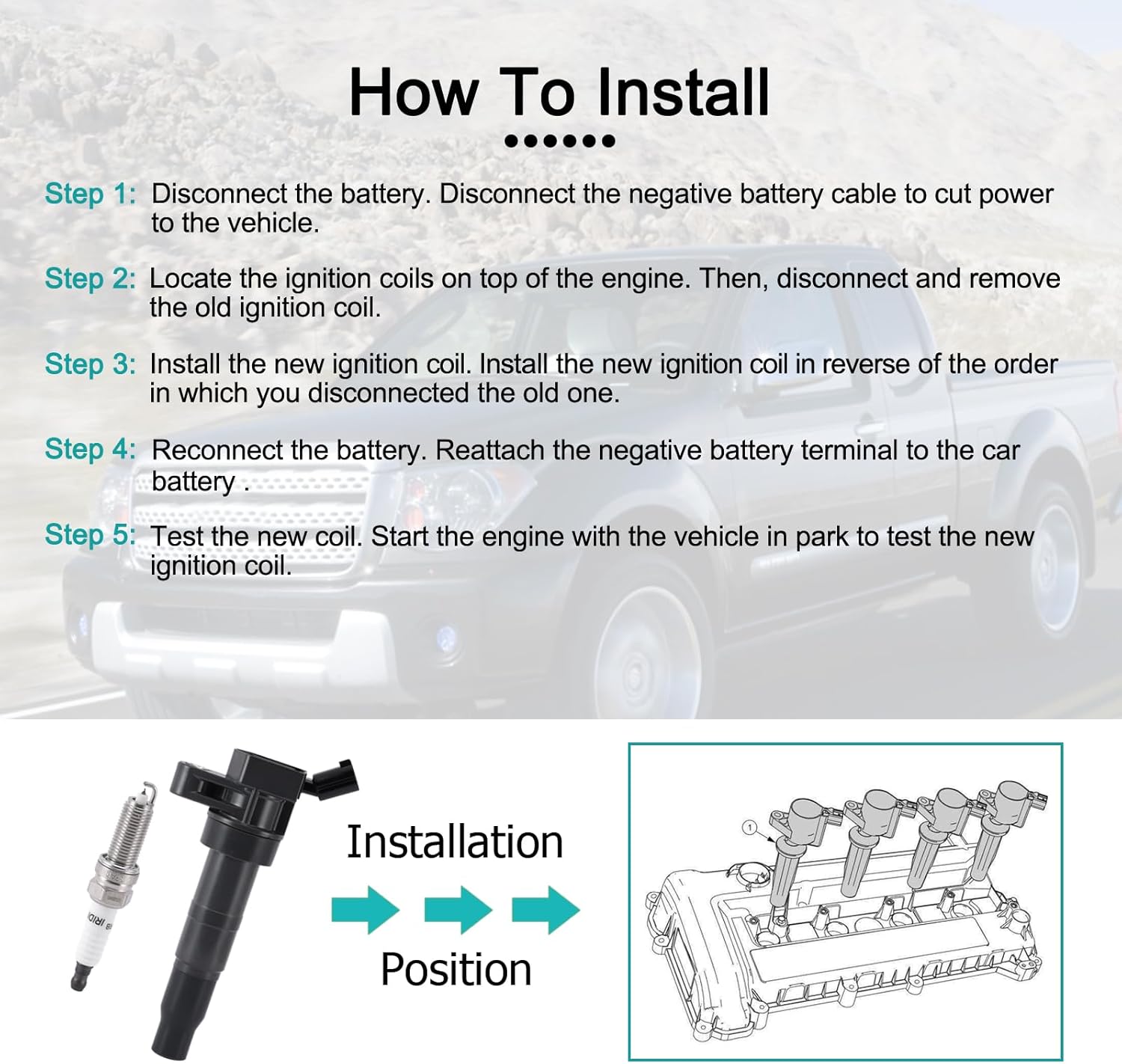 How To Install

Step 1: Disconnect the battery. Disconnect the negative battery cable to cut power to the vehicle.

Step 2: Locate the ignition coils on top of the engine. Then, disconnect and remove the old ignition coil.

Step 3: Install the new ignition coil. Install the new ignition coil in reverse of the order in which you disconnected the old one.

Step 4: Reconnect the battery. Reattach the negative battery terminal to the car battery .

Step 5: Test the new coil. Start the engine with the vehicle in park to test the new ignition coil.

Installation

Position

1