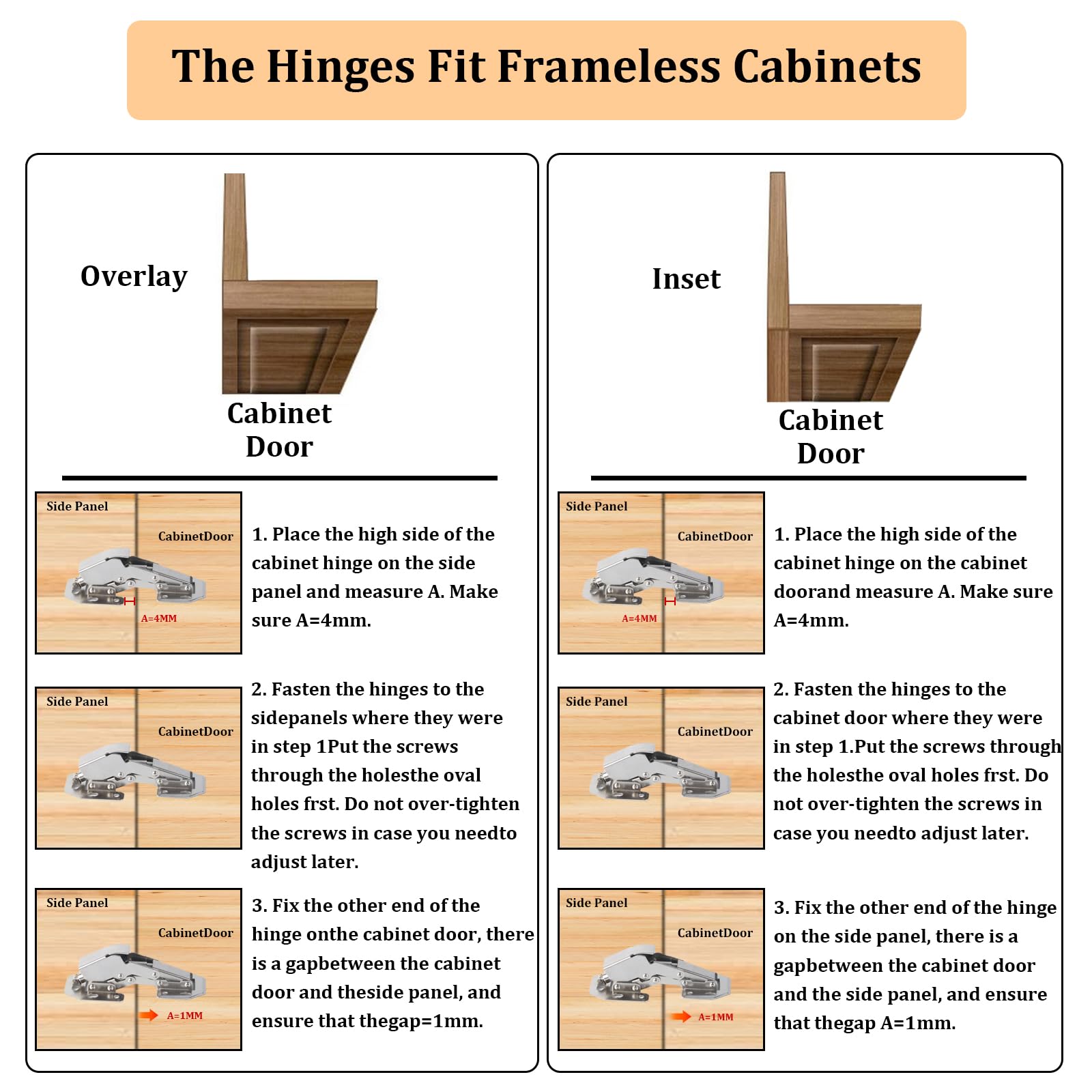 The Hinges Fit Frameless Cabinets

Overlay

Cabinet Door

Side Panel

CabinetDoor

A=4MM

1. Place the high side of the cabinet hinge on the side panel and measure A. Make sure A=4mm.

Side Panel

CabinetDoor

2. Fasten the hinges to the sidepanels where they were in step 1Put the screws through the holesthe oval holes frst. Do not over-tighten the screws in case you needto adjust later.

Side Panel

CabinetDoor

A=1MM

3. Fix the other end of the hinge onthe cabinet door, there is a gapbetween the cabinet door and theside panel, and ensure that thegap=1mm.

Inset

Cabinet Door

Side Panel

CabinetDoor

A=4MM

1. Place the high side of the cabinet hinge on the cabinet doorand measure A. Make sure A=4mm.

Side Panel

CabinetDoor

2. Fasten the hinges to the cabinet door where they were in step 1.Put the screws through the holesthe oval holes frst. Do not over-tighten the screws in case you needto adjust later.

Side Panel

CabinetDoor

A=1MM

3. Fix the other end of the hinge on the side panel, there is a gapbetween the cabinet door and the side panel, and ensure that thegap A=1mm.