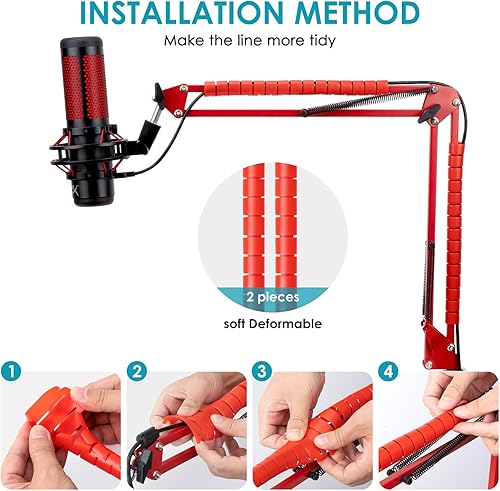 INSTALLATION METHOD

Make the line more tidy

2 pieces

soft Deformable

1

2

3

4