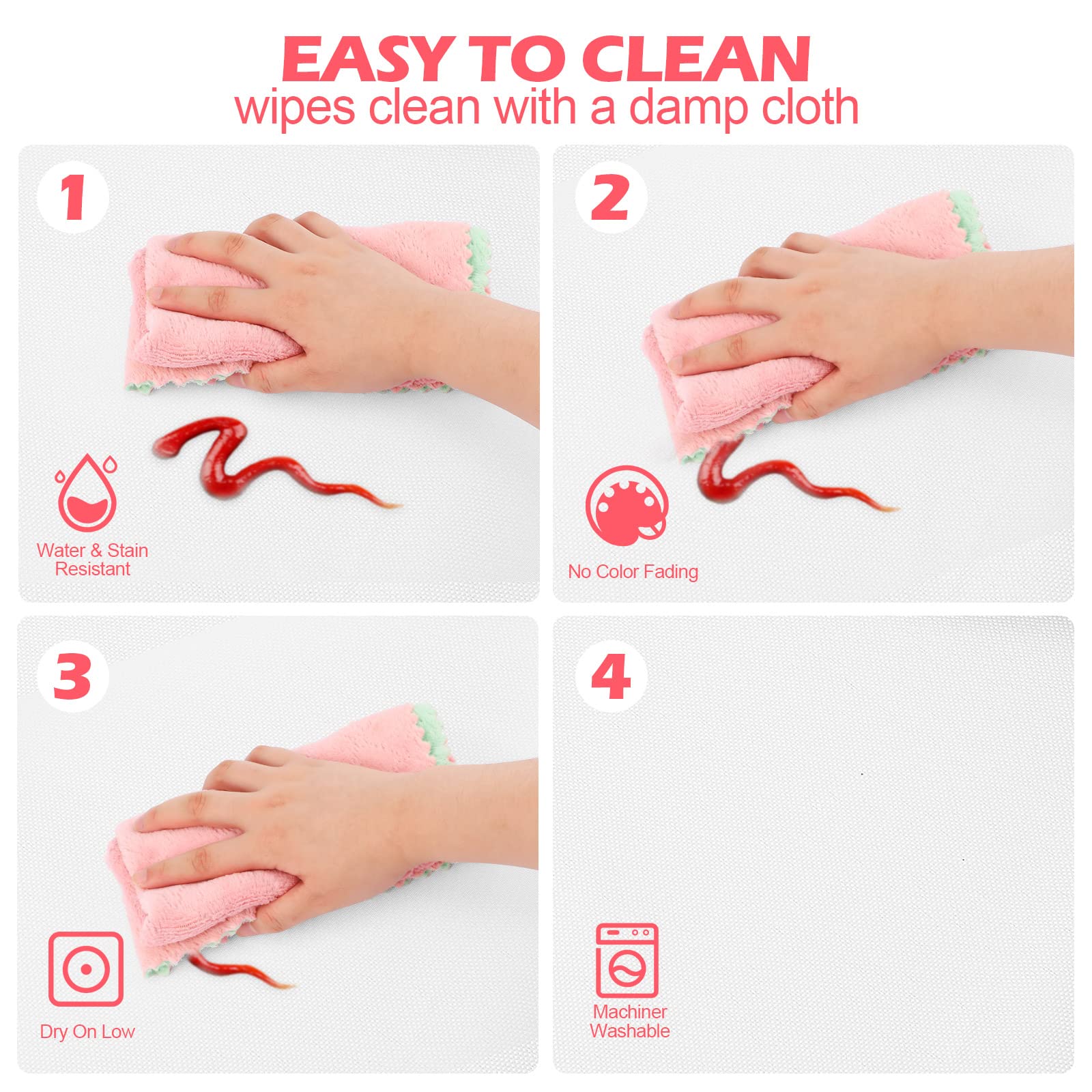 EASY TO CLEAN
wipes clean with a damp cloth

1

Water & Stain Resistant

2

No Color Fading

3

Dry On Low

4

Machiner Washable