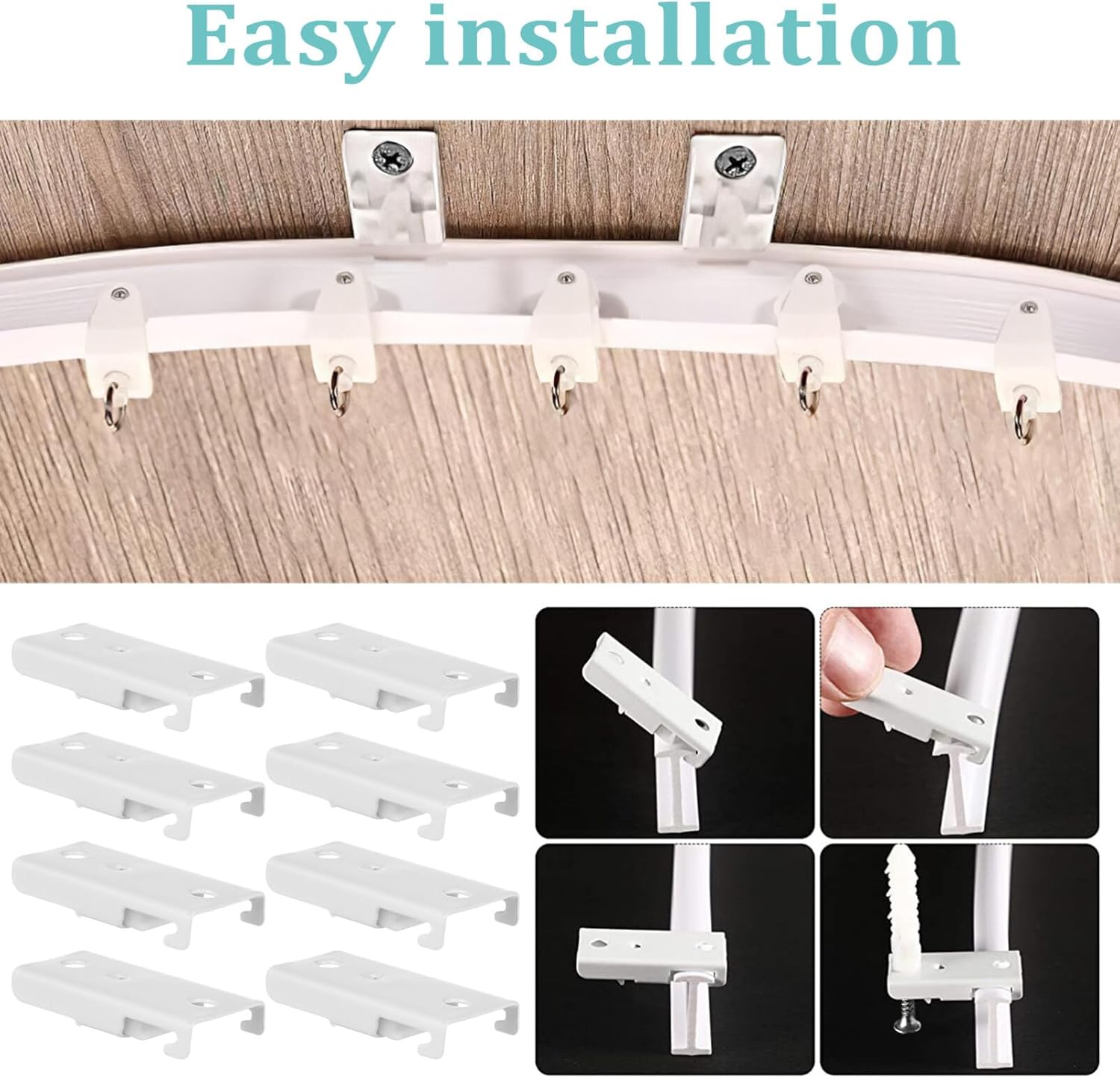 Easy installation