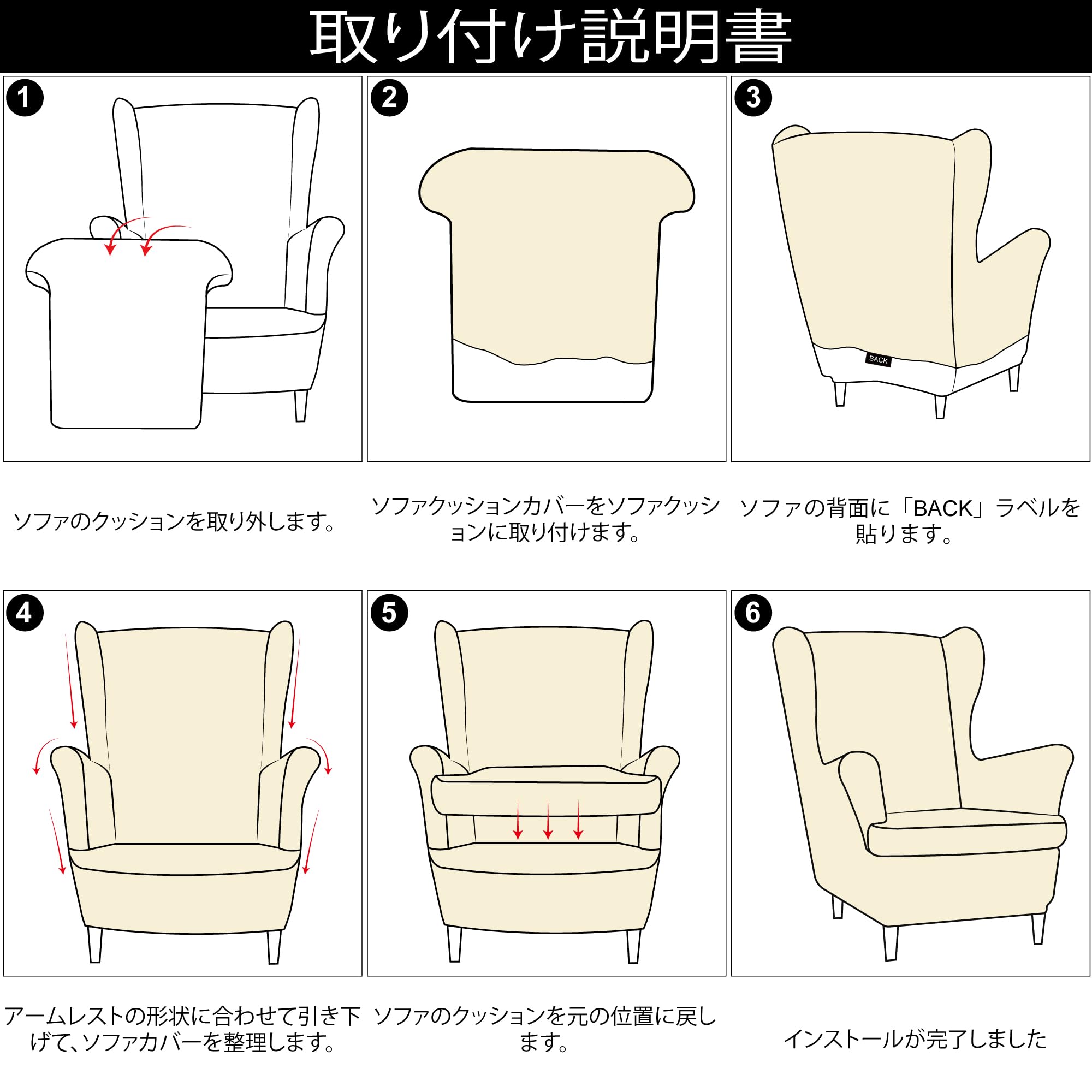 取り付け説明書

1

ソファのクッションを取り外します。

2

ソファクッションカバーをソファクッションに取り付けます。

3

BACK

ソファの背面に「BACK」ラベルを貼ります。

4

アームレストの形状に合わせて引き下げて、ソファカバーを整理します。

5

ソファのクッションを元の位置に戻します。

6

インストールが完了しました