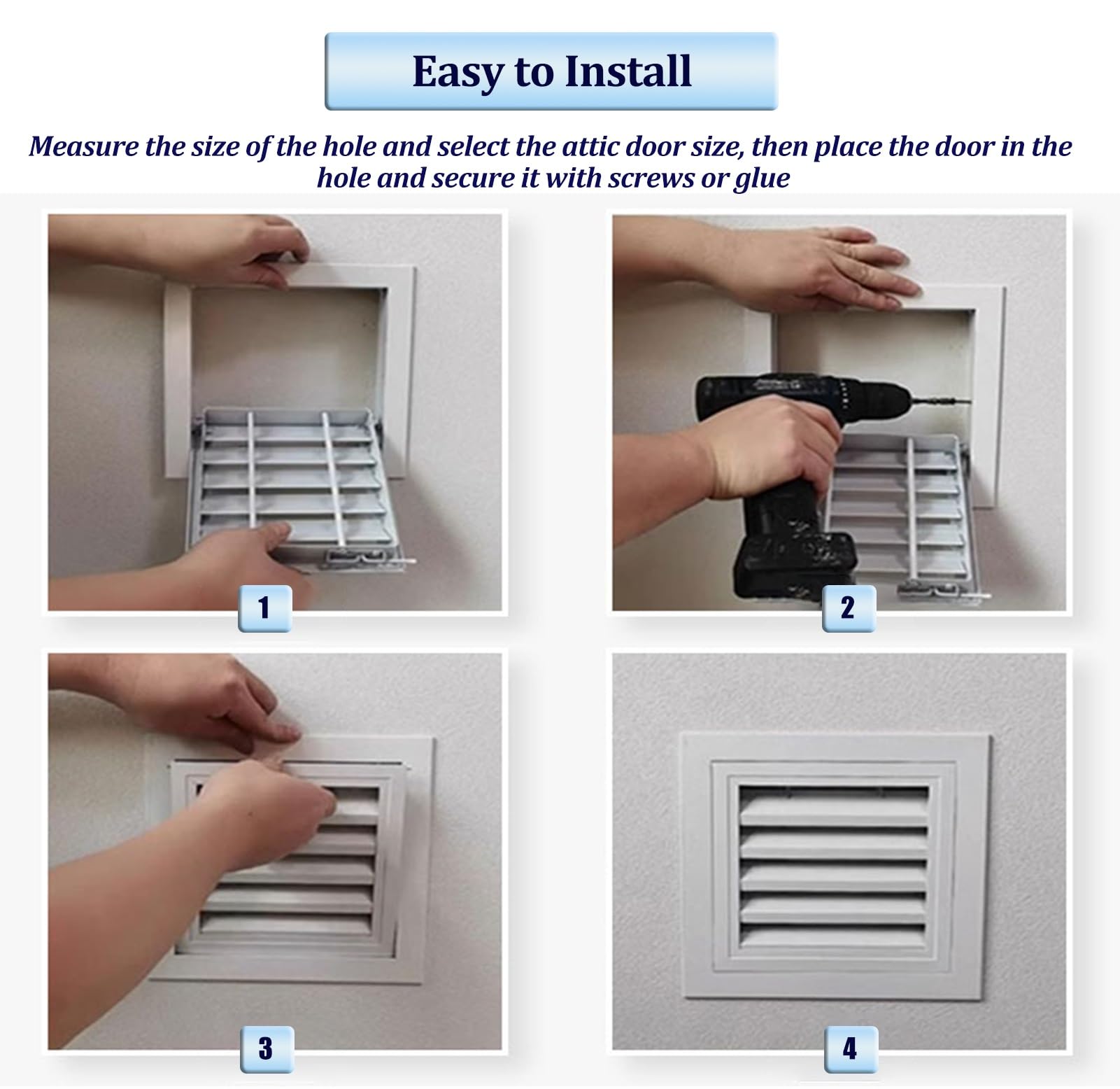 Easy to Install

Measure the size of the hole and select the attic door size, then place the door in the hole and secure it with screws or glue

1

2

3

4