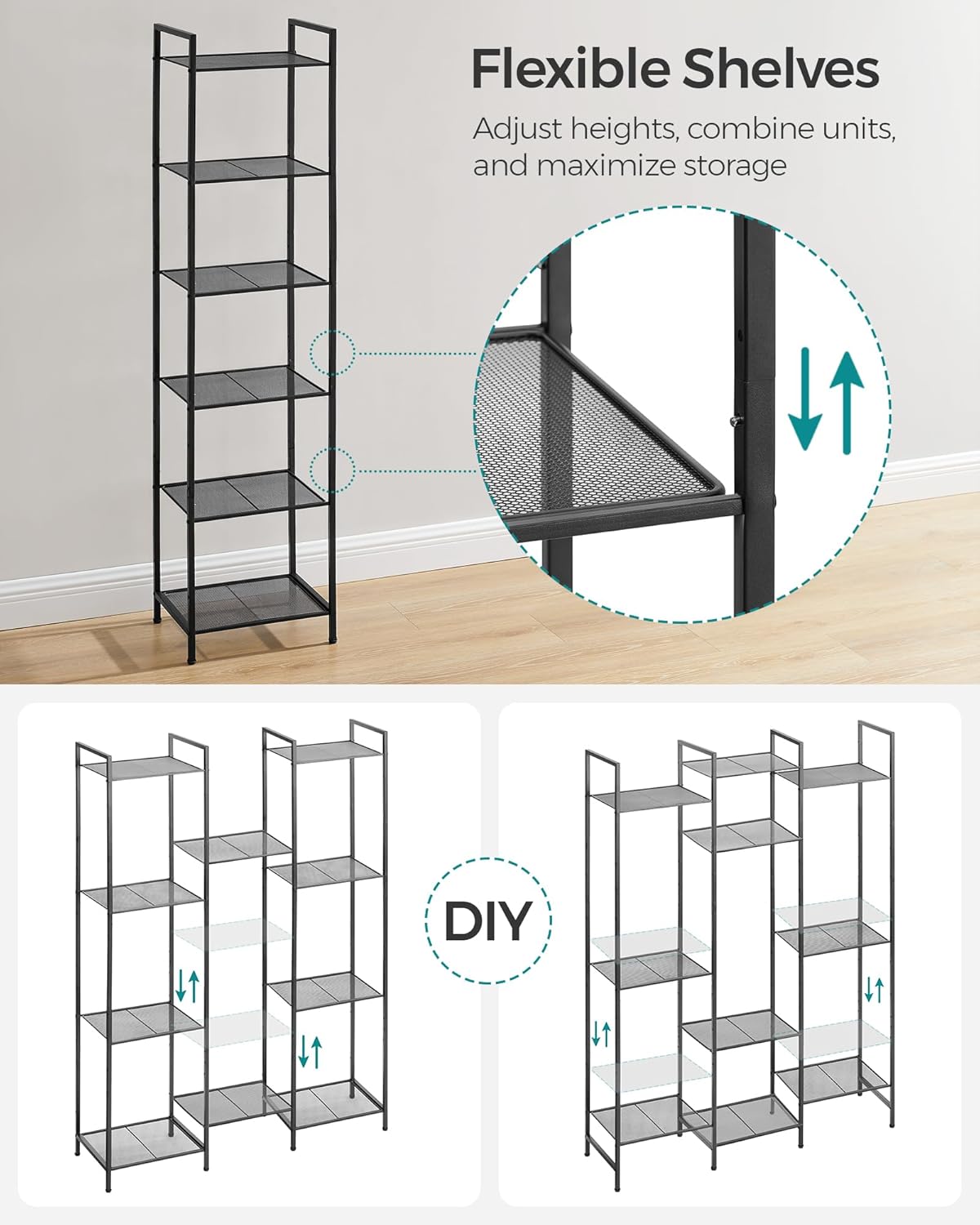 Flexible Shelves

Adjust heights, combine units, and maximize storage

DIY