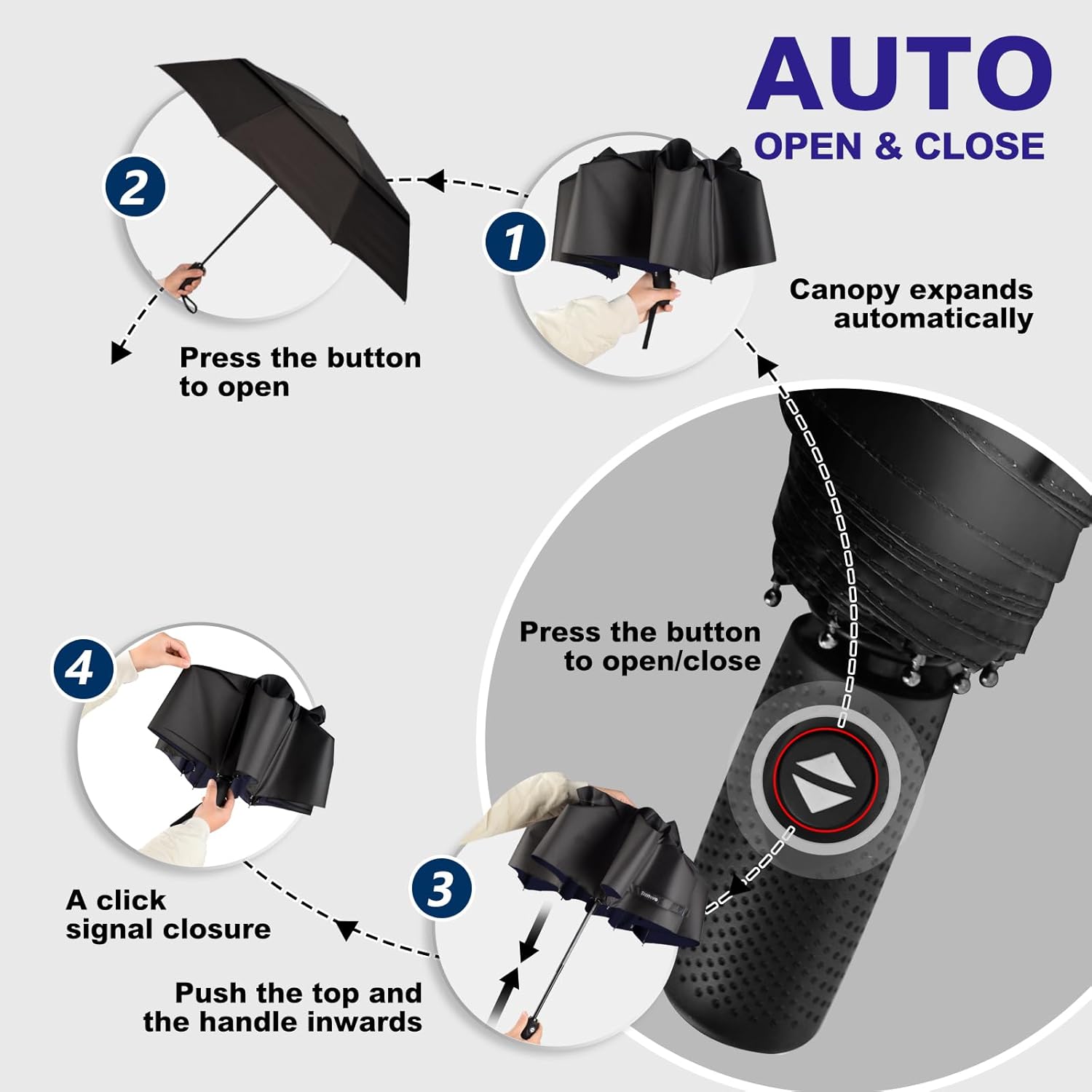 AUTO
OPEN & CLOSE

2

1

Canopy expands automatically

Press the button to open

Press the button to open/close

4

A click signal closure

3

Push the top and the handle inwards