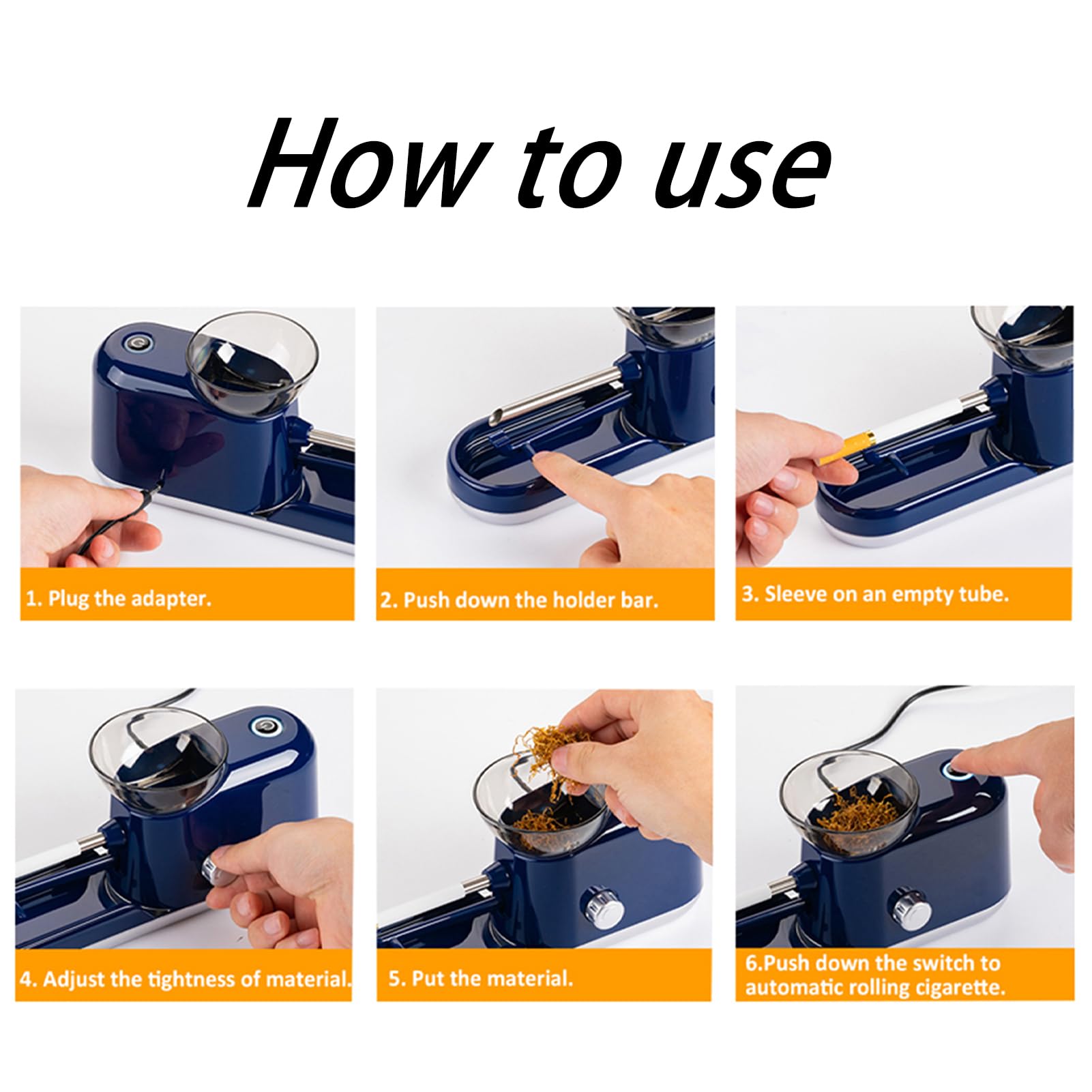 How to use

1. Plug the adapter.

2. Push down the holder bar.

3. Sleeve on an empty tube.

4. Adjust the tightness of material.

5. Put the material.

6.Push down the switch to automatic rolling cigarette.