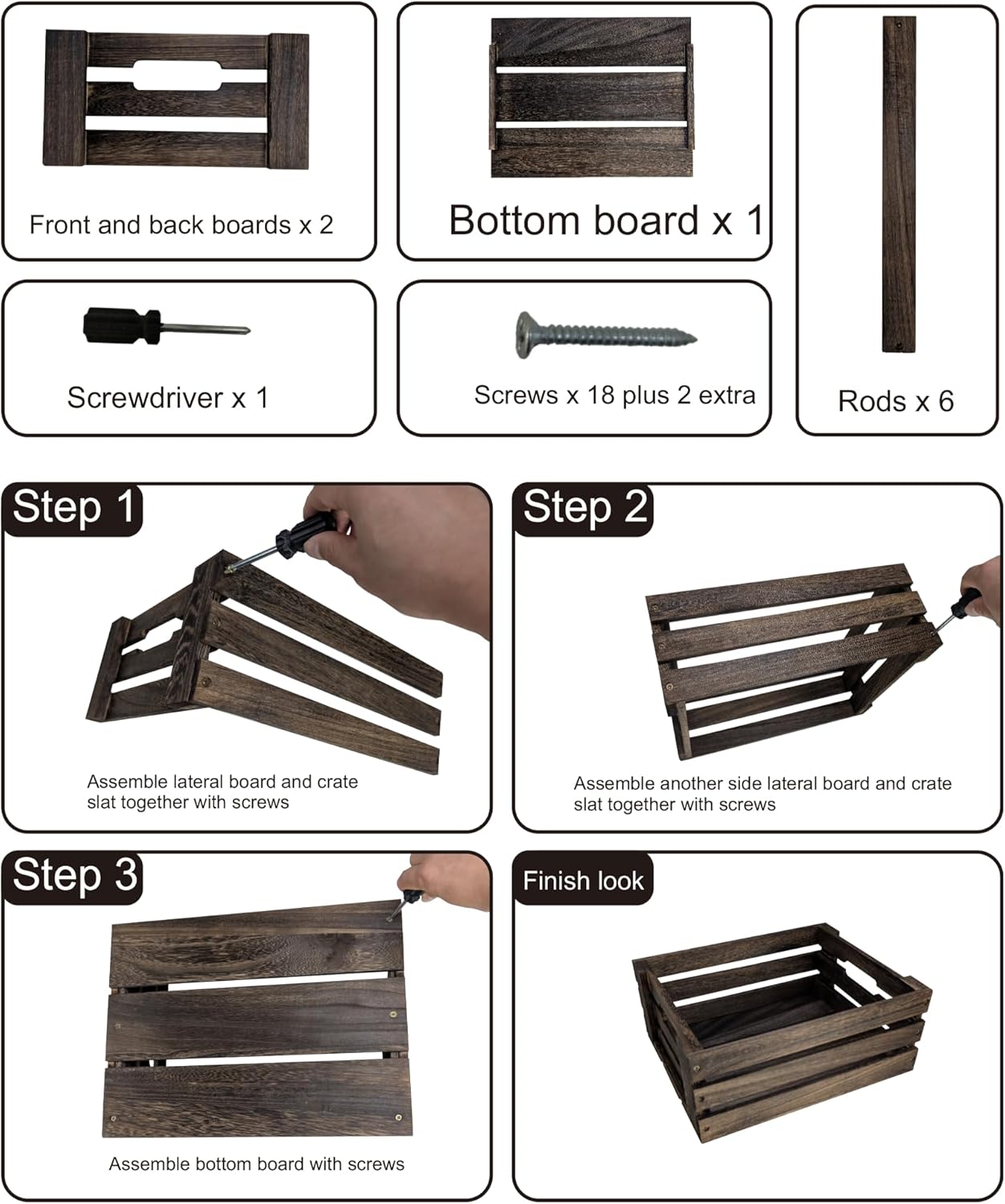 Front and back boards x 2

Bottom board x 1

Rods x 6

Screwdriver x 1

Screws x 18 plus 2 extra

Step 1

Assemble lateral board and crate slat together with screws

Step 2

Assemble another side lateral board and crate slat together with screws

Step 3

Assemble bottom board with screws

Finish look