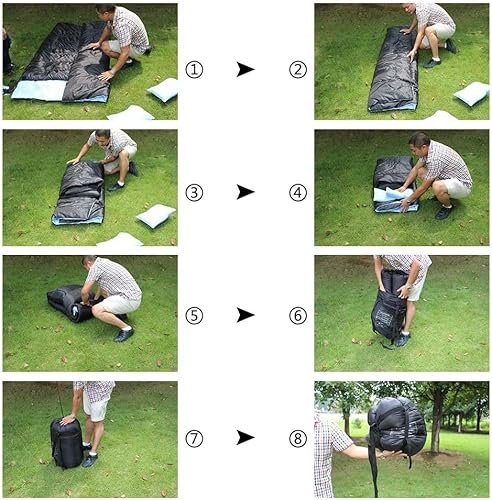 ① ➤ ②

③ ➤ ④

⑤ ➤ ⑥

⑦ ➤ ⑧