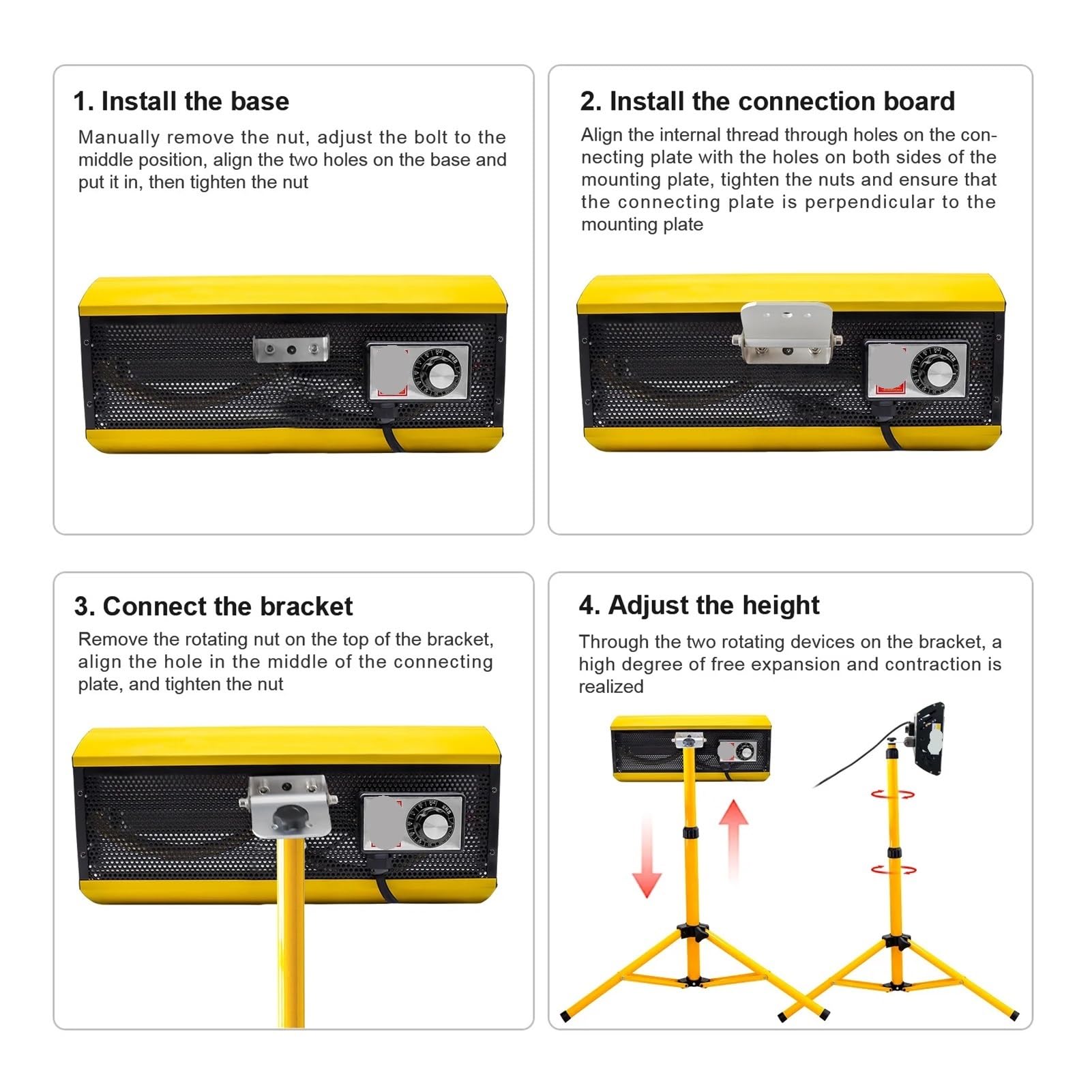 1. Install the base

Manually remove the nut, adjust the bolt to the middle position, align the two holes on the base and put it in, then tighten the nut

2. Install the connection board

Align the internal thread through holes on the connecting plate with the holes on both sides of the mounting plate, tighten the nuts and ensure that the connecting plate is perpendicular to the mounting plate

3. Connect the bracket

Remove the rotating nut on the top of the bracket, align the hole in the middle of the connecting plate, and tighten the nut

4. Adjust the height

Through the two rotating devices on the bracket, a high degree of free expansion and contraction is realized