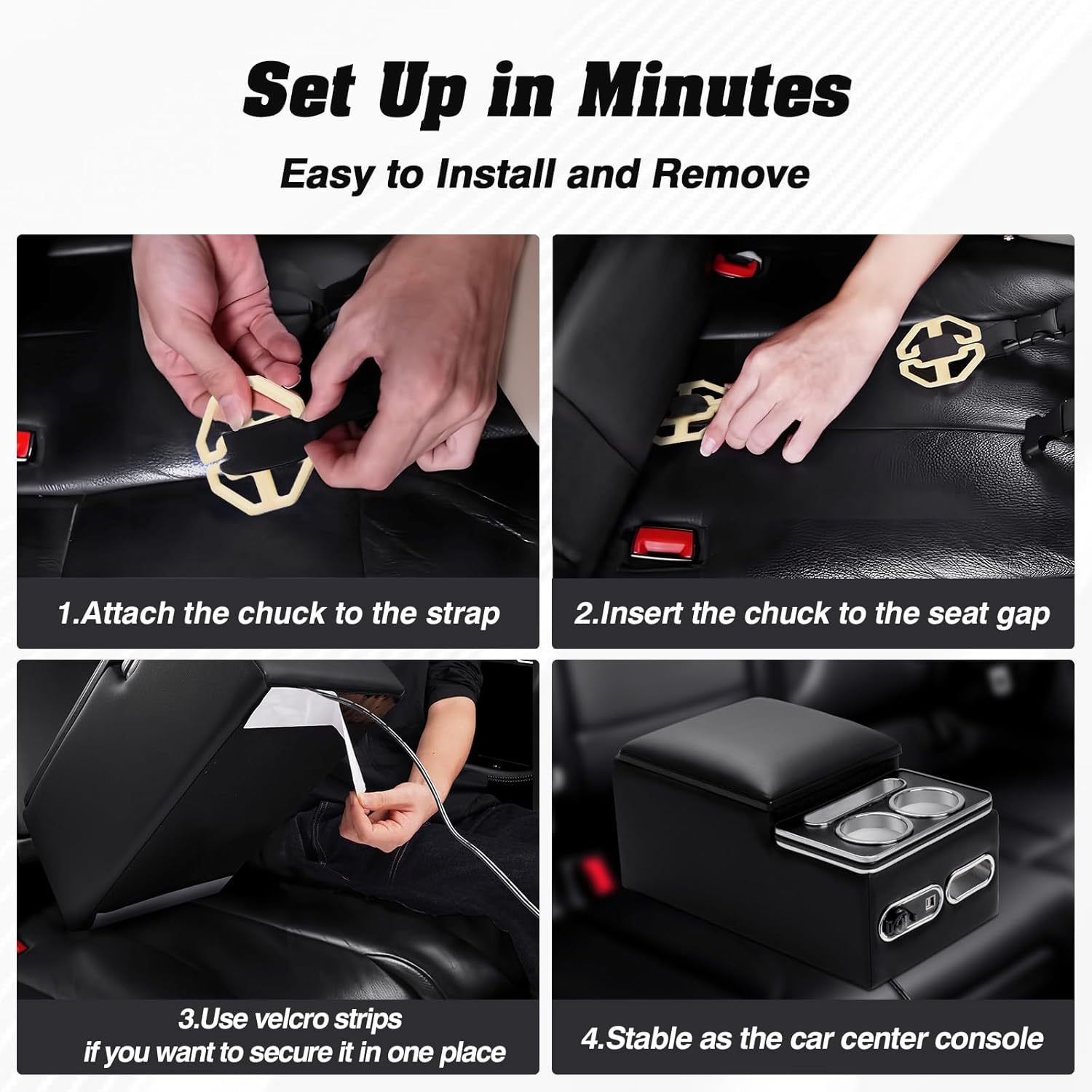 Set Up in Minutes

Easy to Install and Remove

1.Attach the chuck to the strap

2.Insert the chuck to the seat gap

3.Use velcro strips if you want to secure it in one place

4.Stable as the car center console