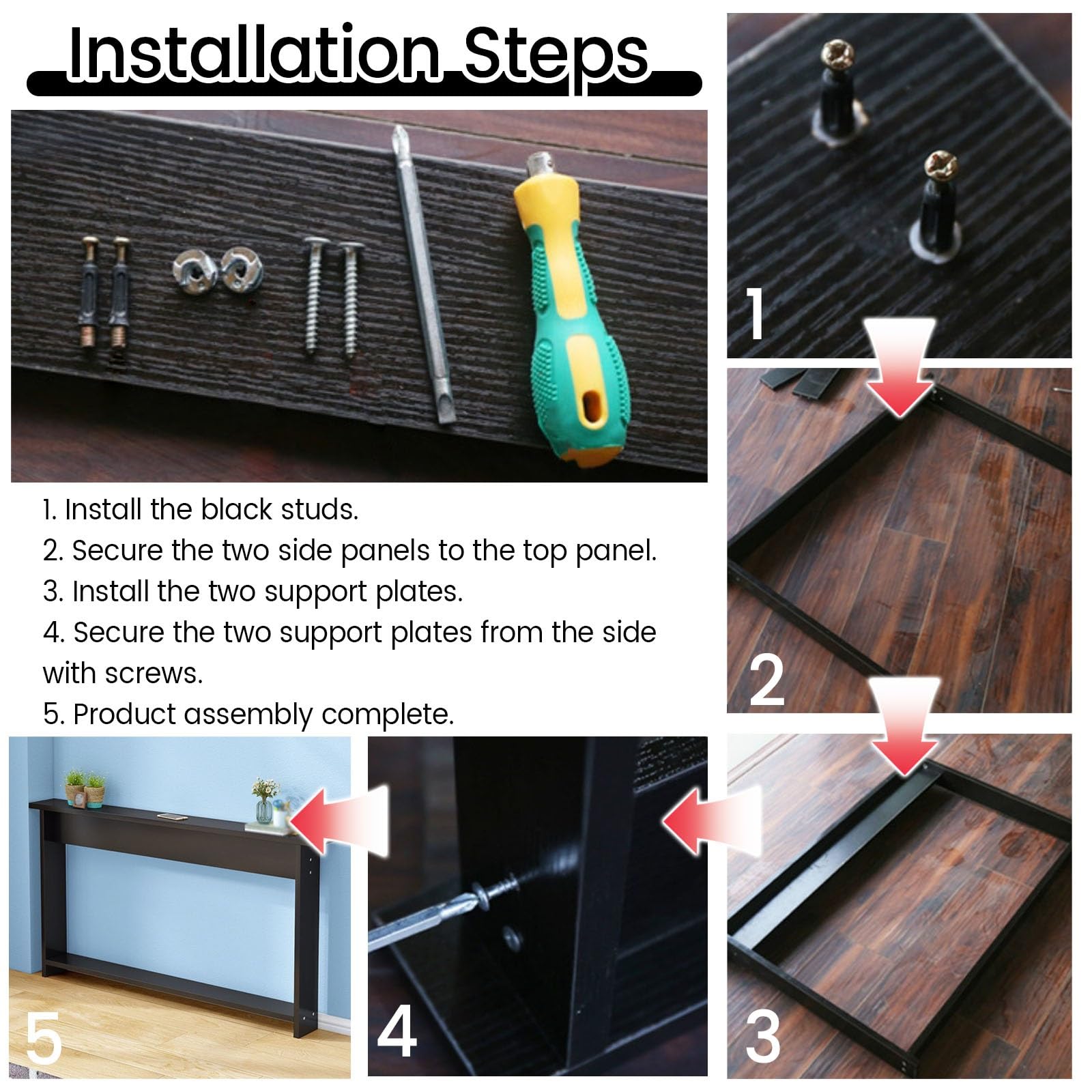 Installation Steps

1. Install the black studs.
2. Secure the two side panels to the top panel.
3. Install the two support plates.
4. Secure the two support plates from the side with screws.
5. Product assembly complete.

1

2

3

4

5