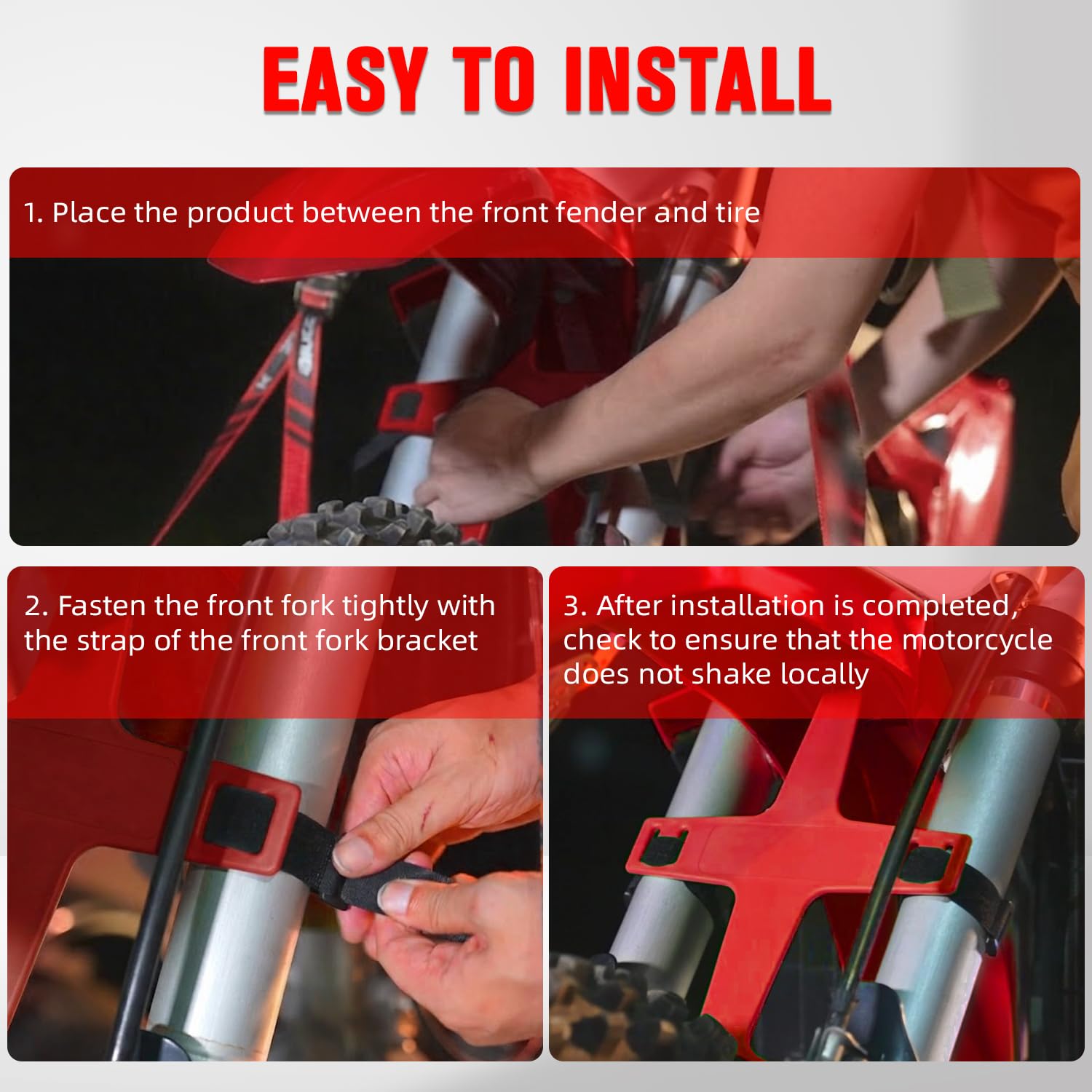 EASY TO INSTALL

1. Place the product between the front fender and tire

2. Fasten the front fork tightly with the strap of the front fork bracket

3. After installation is completed, check to ensure that the motorcycle does not shake locally