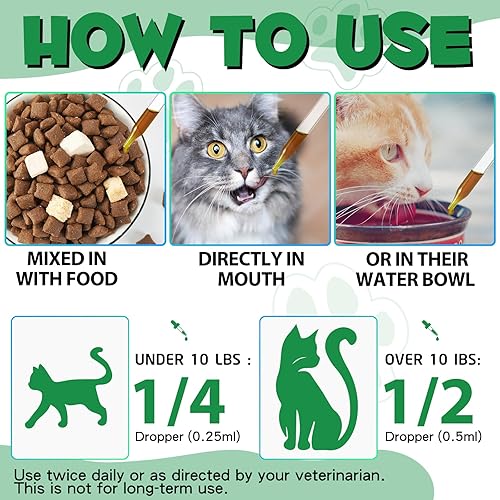 HOW TO USE

MIXED IN WITH FOOD

DIRECTLY IN MOUTH

OR IN THEIR WATER BOWL

UNDER 10 LBS :
1/4
Dropper (0.25ml)

OVER 10 IBS:
1/2
Dropper (0.5ml)

Use twice daily or as directed by your veterinarian.
This is not for long-term use.