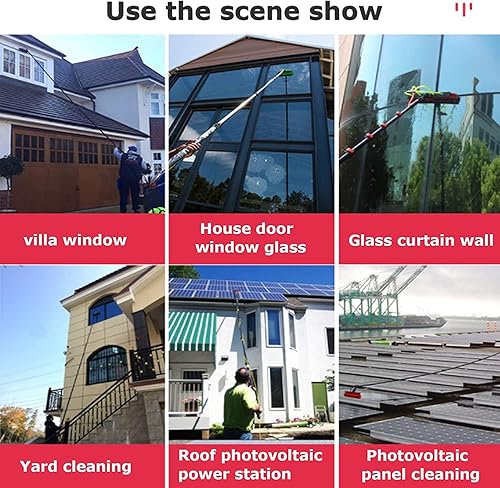 Use the scene show

villa window

House door window glass

Glass curtain wall

Yard cleaning

Roof photovoltaic power station

Photovoltaic panel cleaning