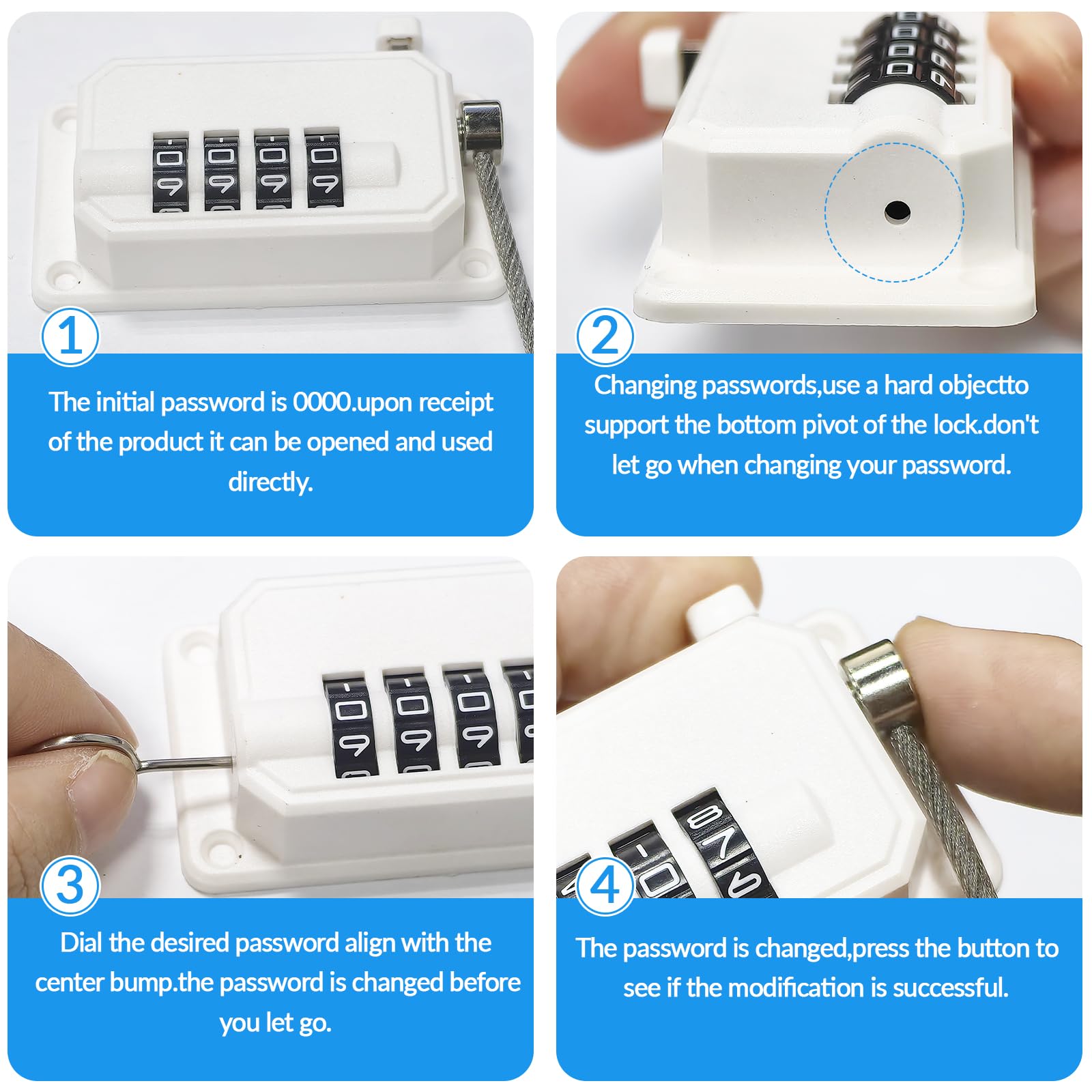 1

The initial password is 0000.upon receipt of the product it can be opened and used directly.

2

Changing passwords,use a hard objectto support the bottom pivot of the lock.don't let go when changing your password.

3

Dial the desired password align with the center bump.the password is changed before you let go.

4

The password is changed,press the button to see if the modification is successful.