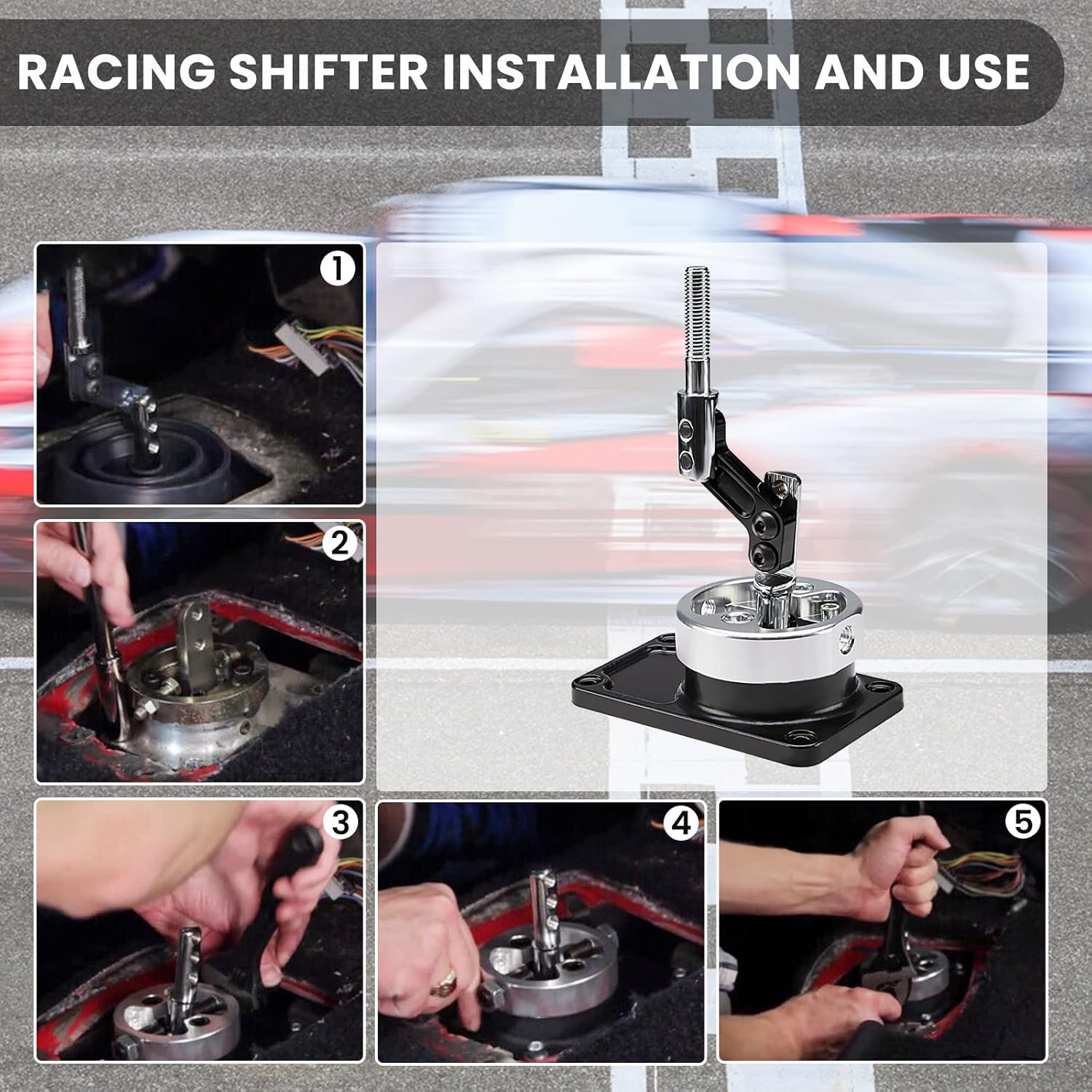 RACING SHIFTER INSTALLATION AND USE

1

2

3

4

5